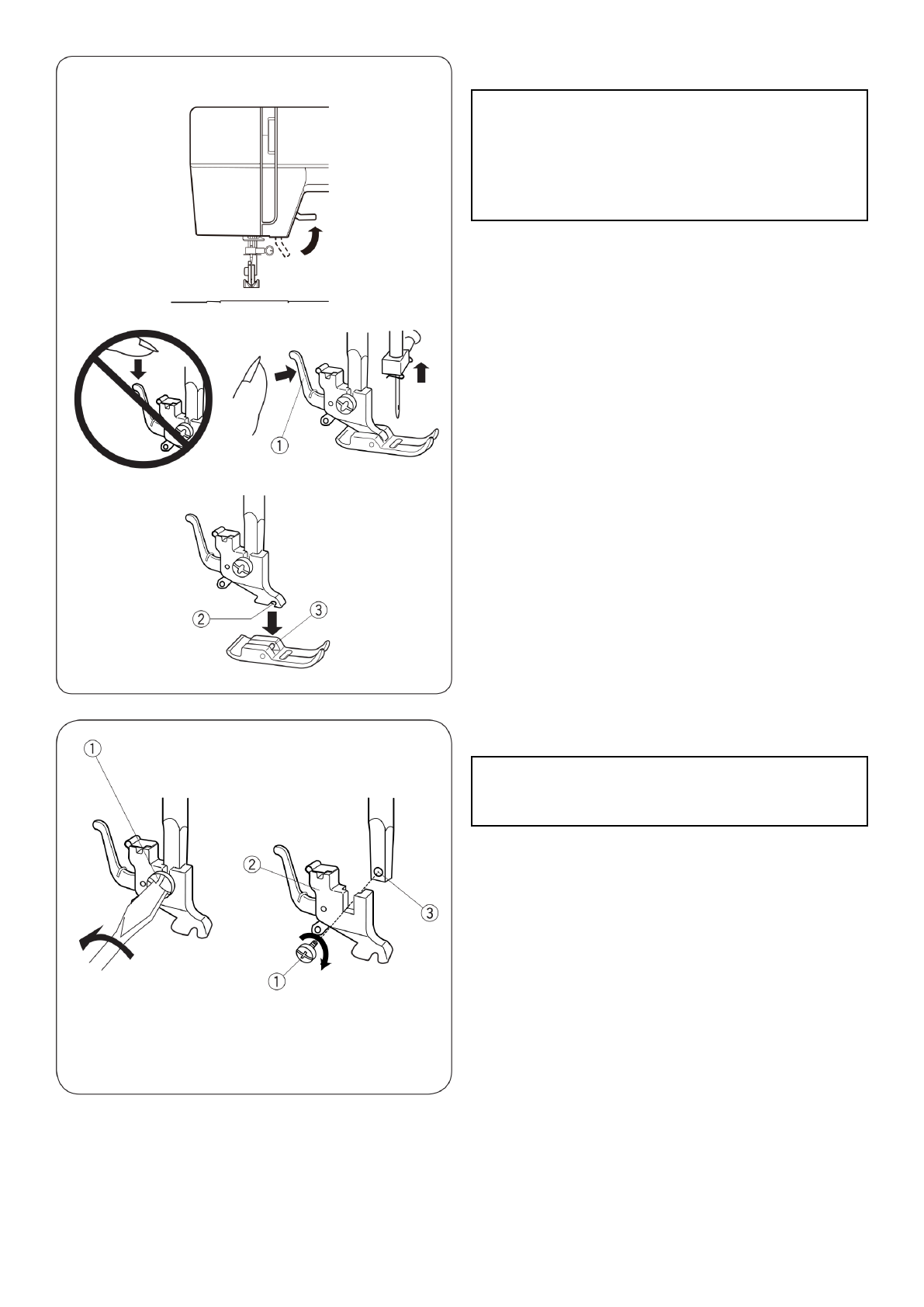 ①

②

③

①

②

③

①