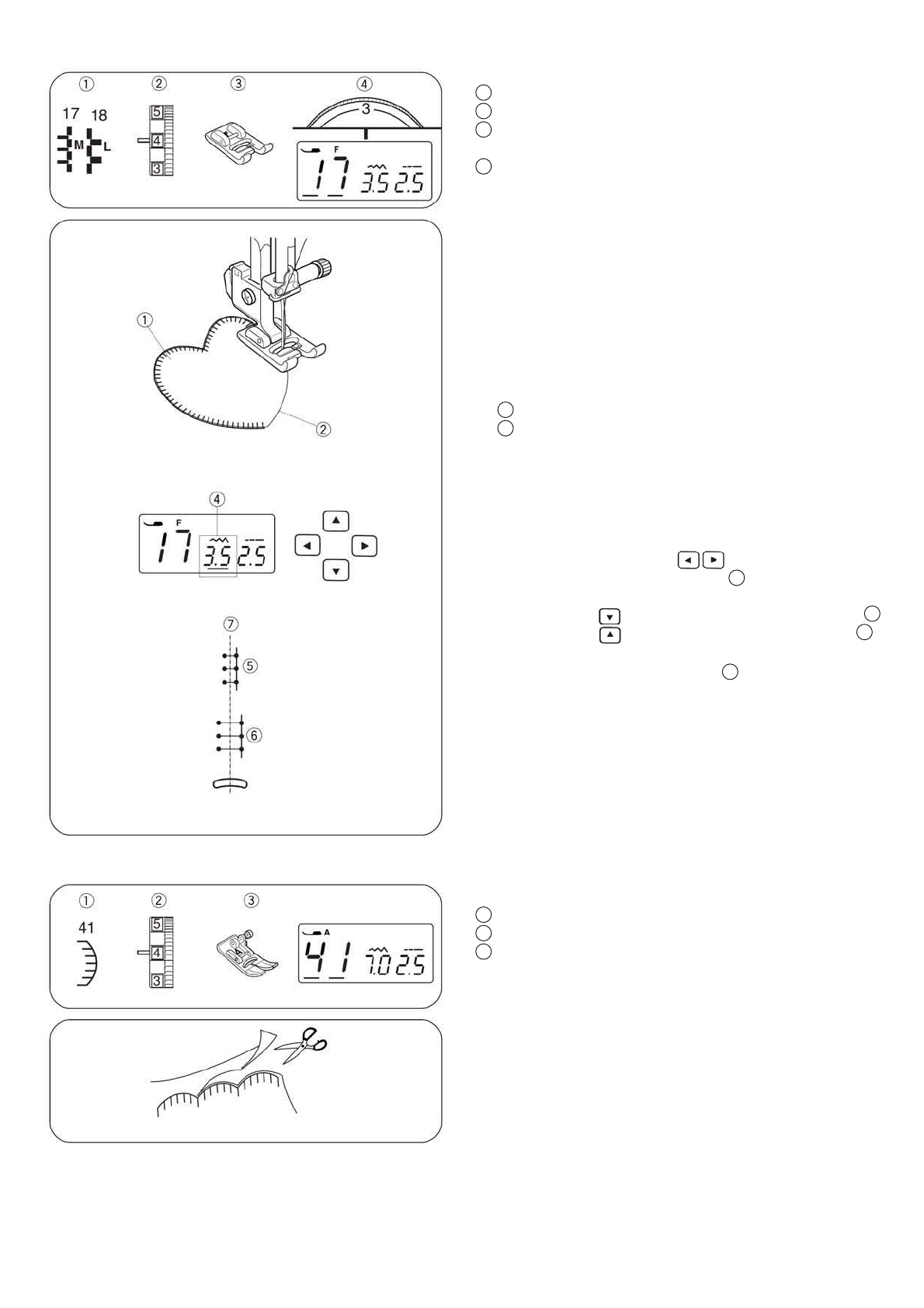 ①
②
③
④
17 18
M
L
5
4
3
3
F
17 3.5 2.5

①
②
④
F
17 3.5 2.5
⑦
⑤
⑥

①
②
③
41
5
4
3
A
41 7.0 2.5