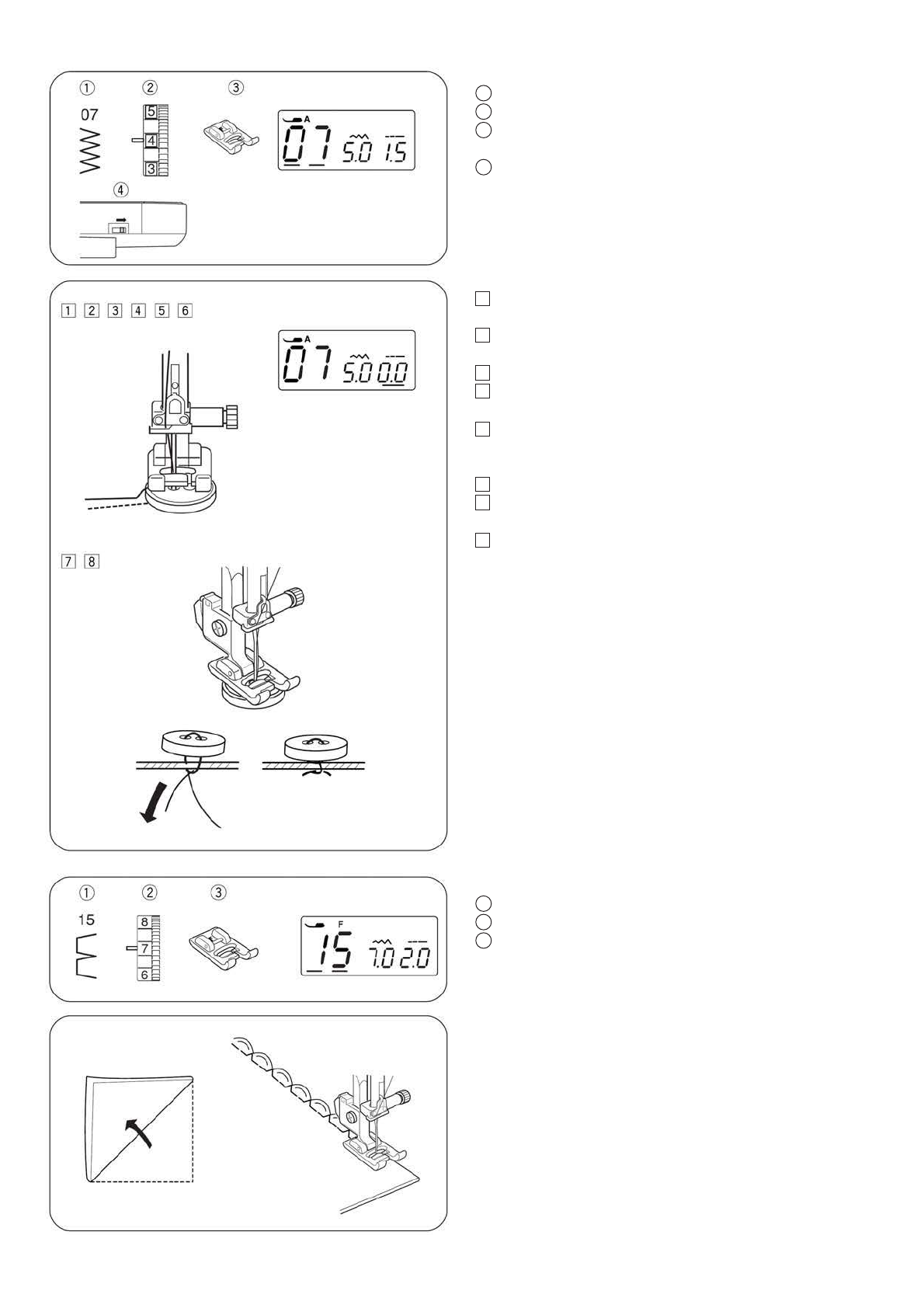 ① ② ③

07

5
4
3

A
07 5.0 1.5

④

1 2 3 4 5 6

A
07 5.0 0.0

7 8

① ② ③

15

8
7
6

F
15 7.0 2.0