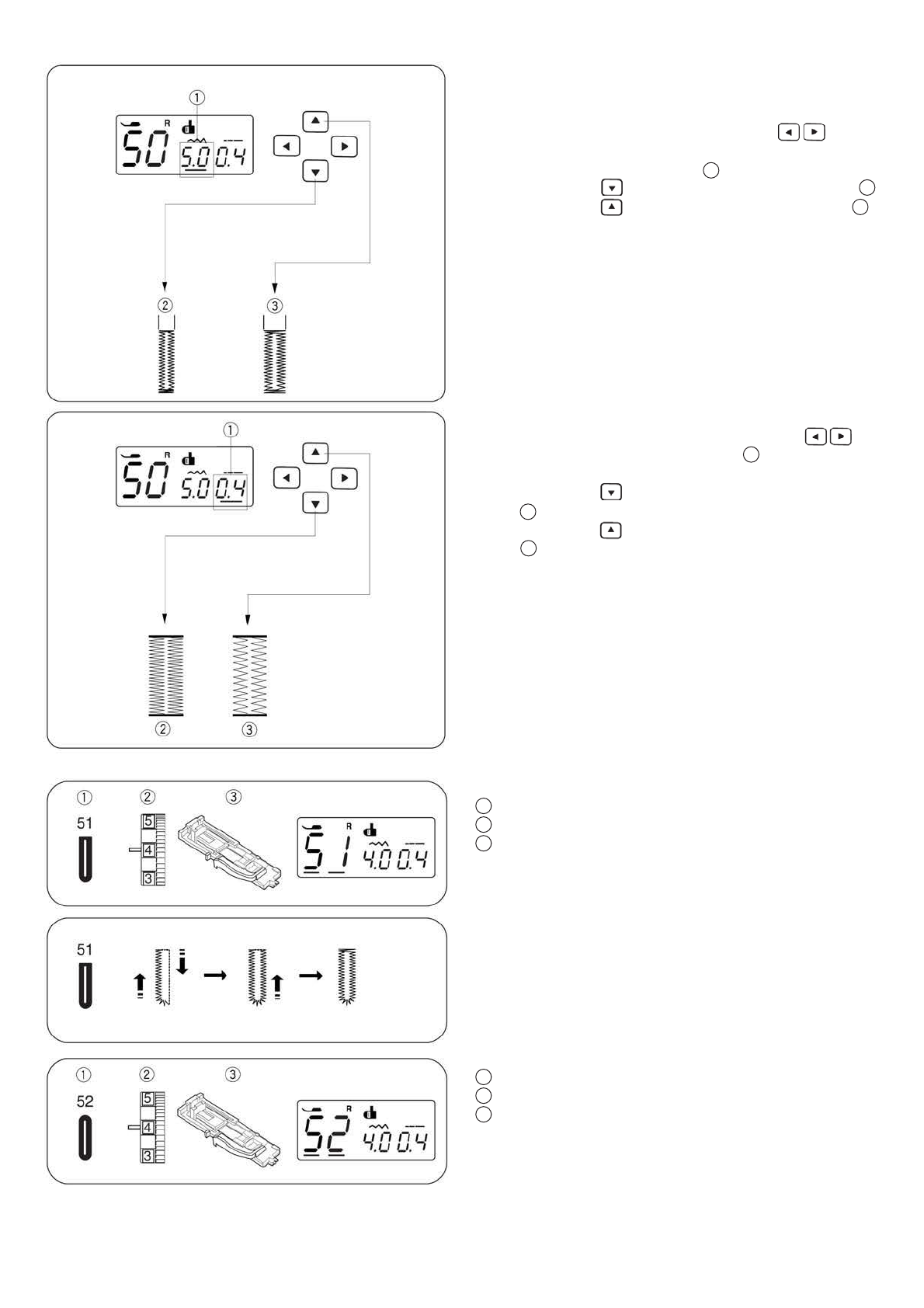 ①

50 R 5.0 0.4

②

③

①

50 R 5.0 0.4

②

③

① ② ③

51

5
4
3

51 R 4.0 0.4

51

① ② ③

52

5
4
3

52 R 4.0 0.4