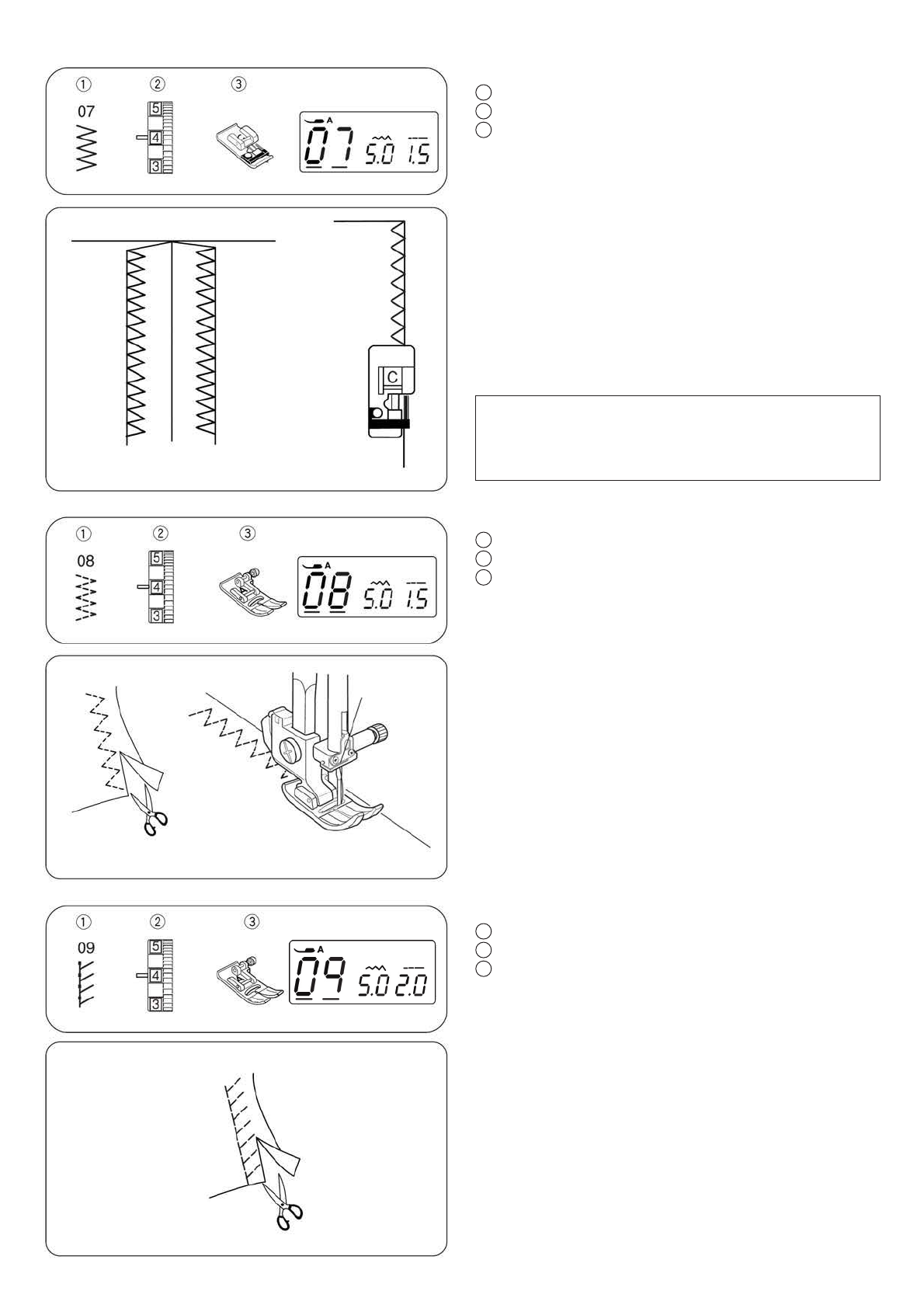 ① ② ③
07
5
4
3
A
07 5.0 1.5

C

① ② ③
08
5
4
3
A
08 5.0 1.5

① ② ③
09
5
4
3
A
09 5.0 2.0