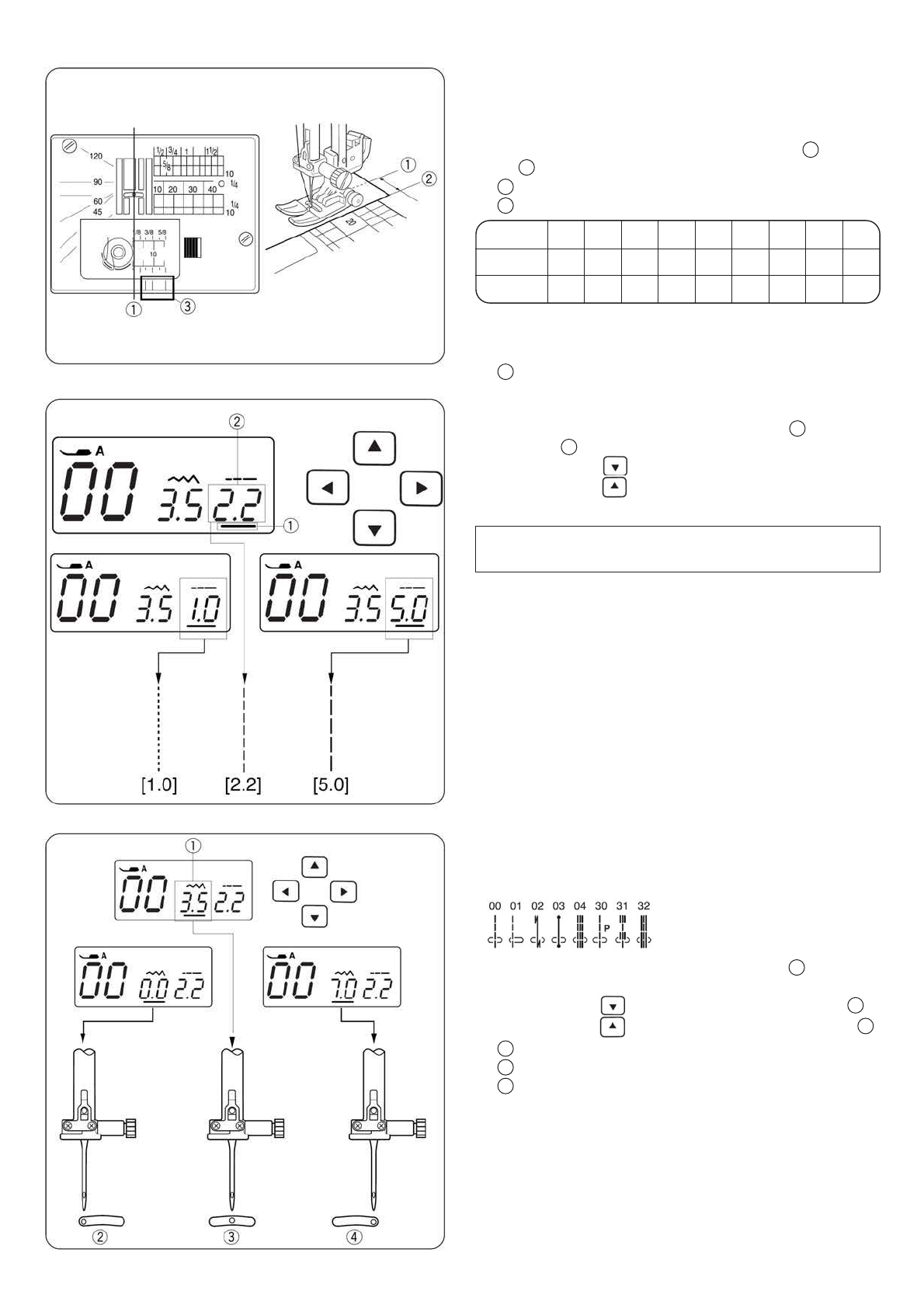 120
90
60
45
1/2
3/4
1
1 1/2
5/8
10
1/4
10
20
30
40
1/4
10
1/8
3/8
5/8
10
①
③
①
②
20

②
A
00
3.5
2.2
①
A
00
3.5
1.0
A
00
3.5
5.0
[1.0]
[2.2]
[5.0]

①
A
00
3.5
2.2
A
00
0.0
2.2
A
00
7.0
2.2
②
③
④

00 01 02 03 04 30 31 32
P