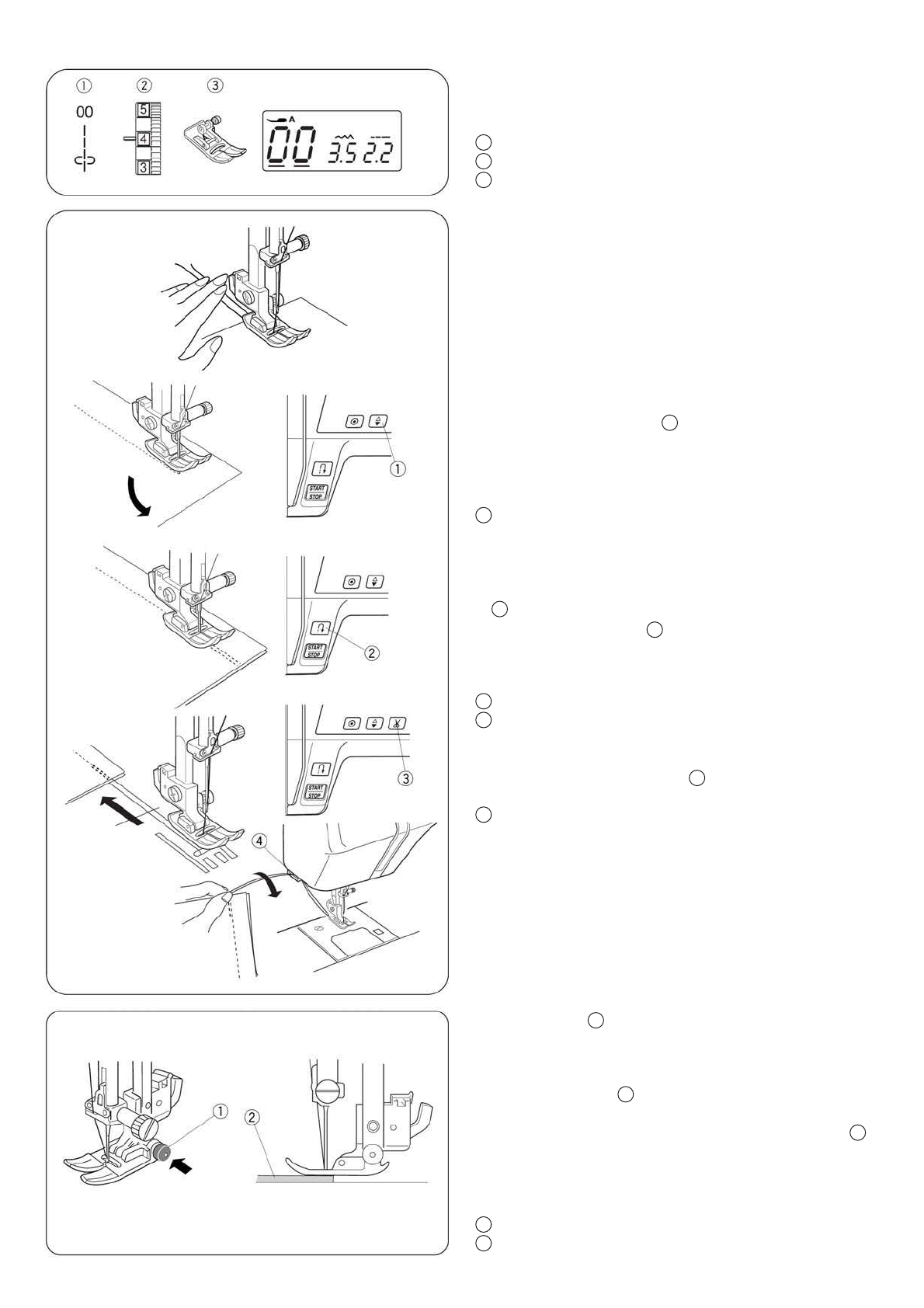 ①
②
③

00

5
4
3

A
00 3.5 2.2

①

START
STOP

②

START
STOP

③

START
STOP

④

①

②