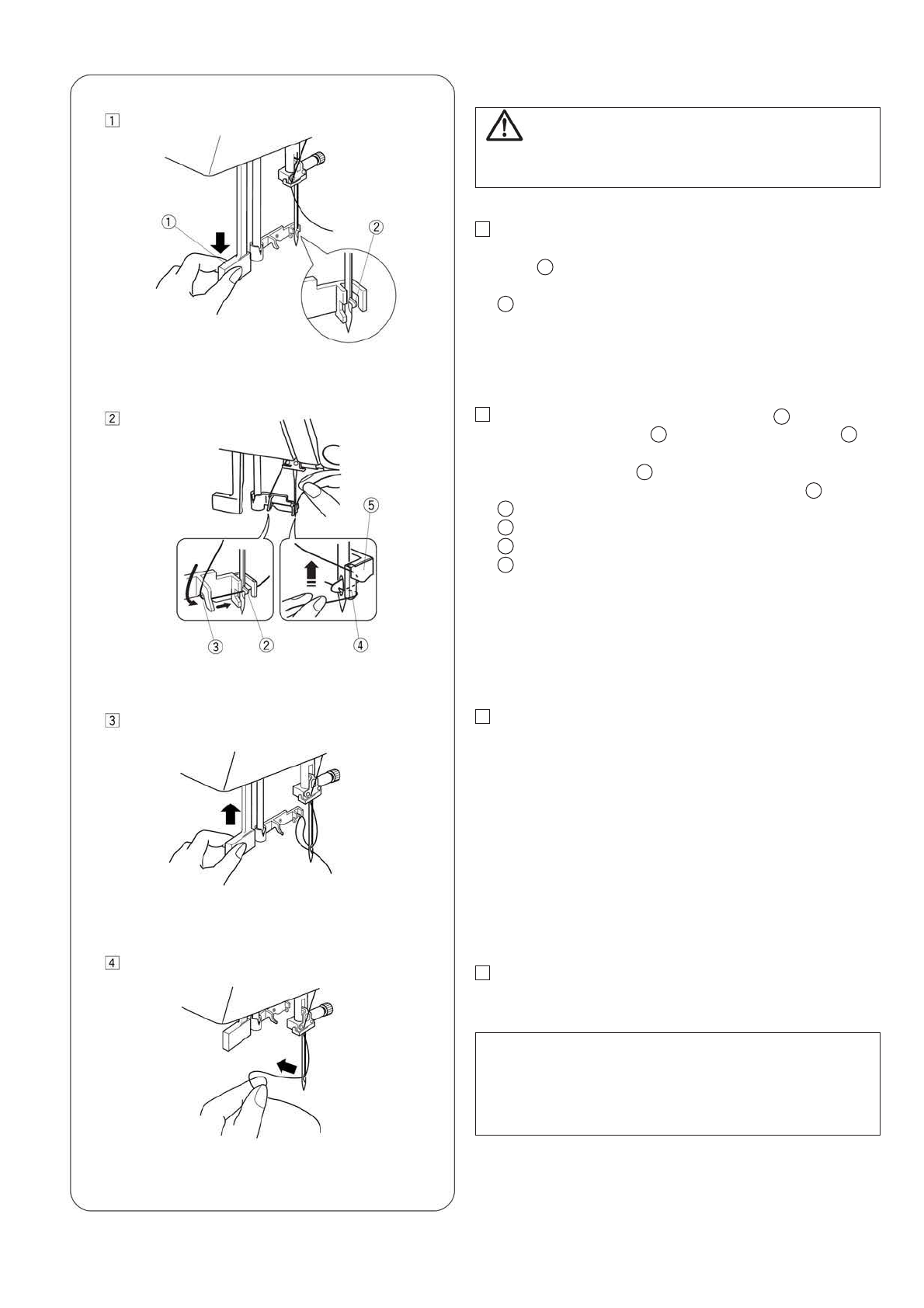 1

①

②

2

⑤

③ ② ④

3

4