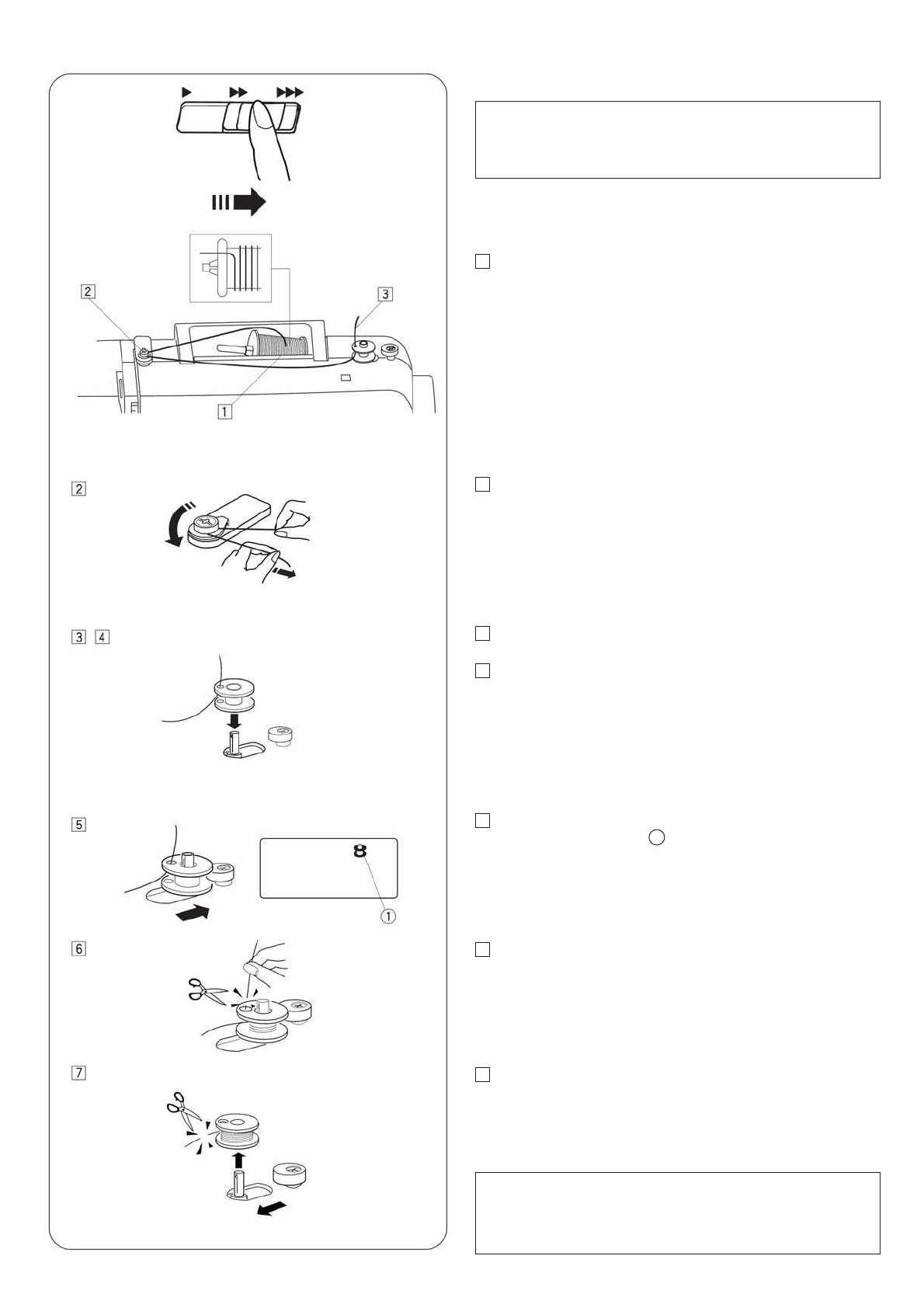 2

3

1

2

3 4

5

8

①

6

7