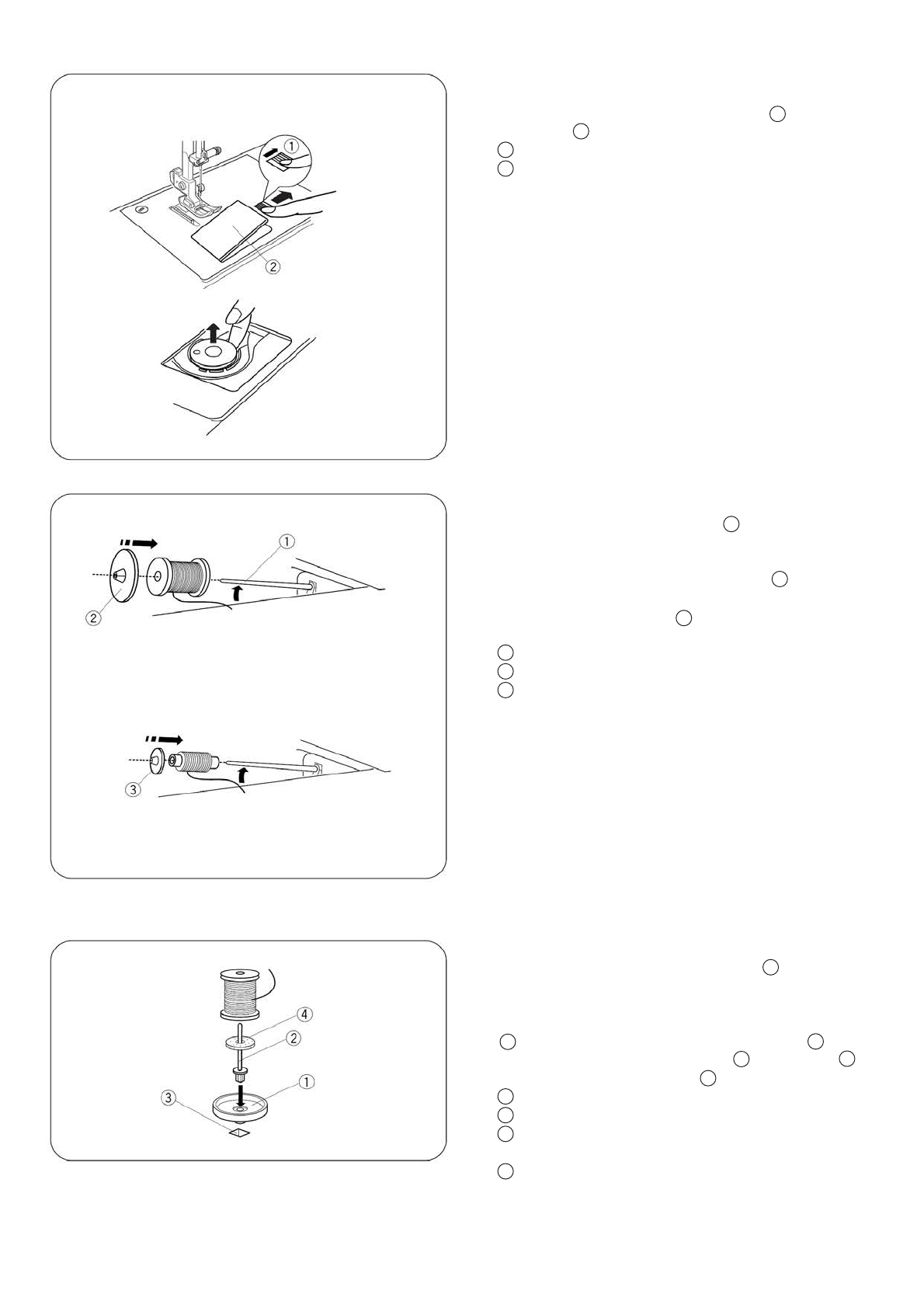 ①
②

①
②

③

④
②
①
③