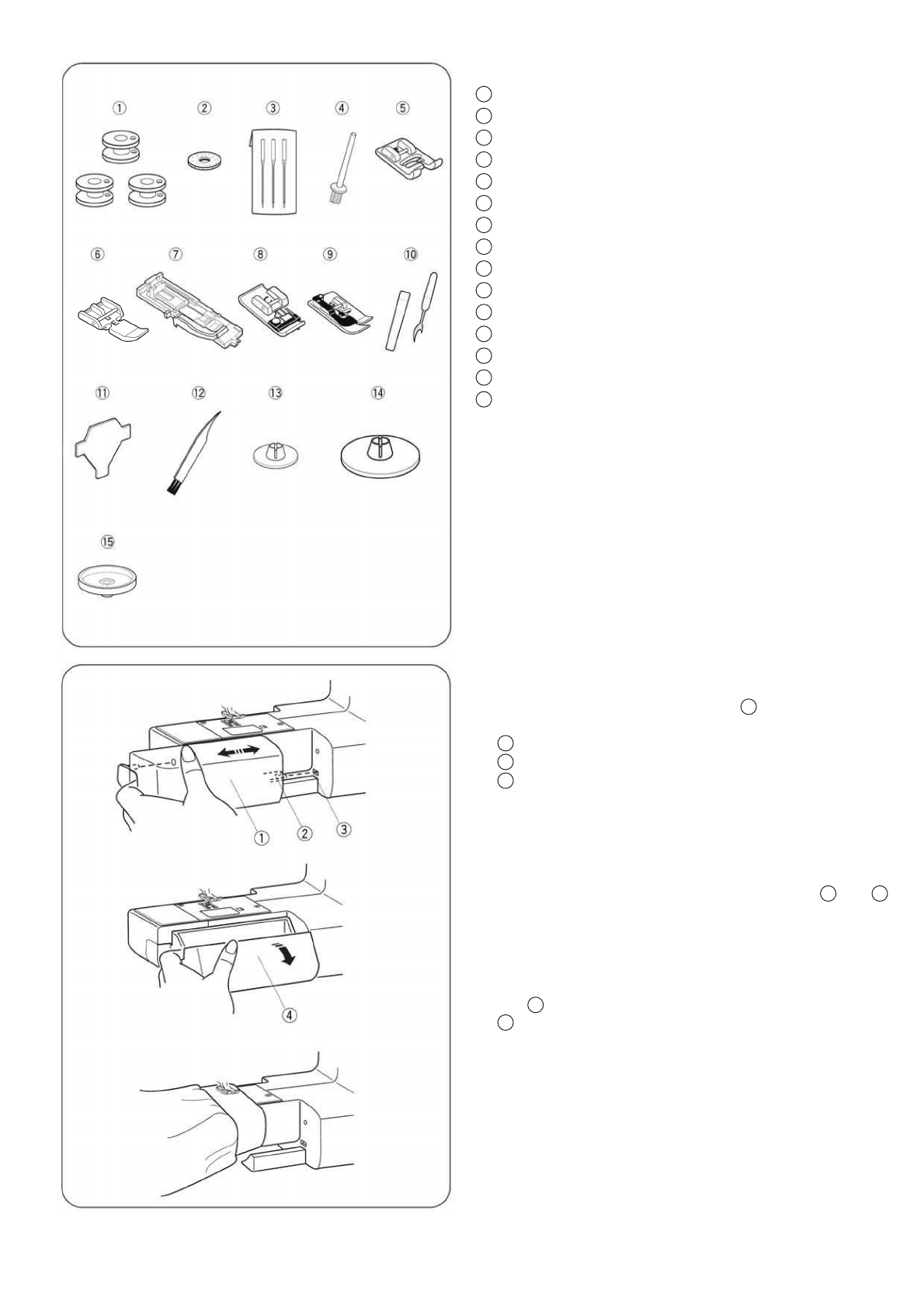 ①
②
③
④
⑤
⑥
⑦
⑧
⑨
⑩
⑪
⑫
⑬
⑭
⑮

①
②
③
④