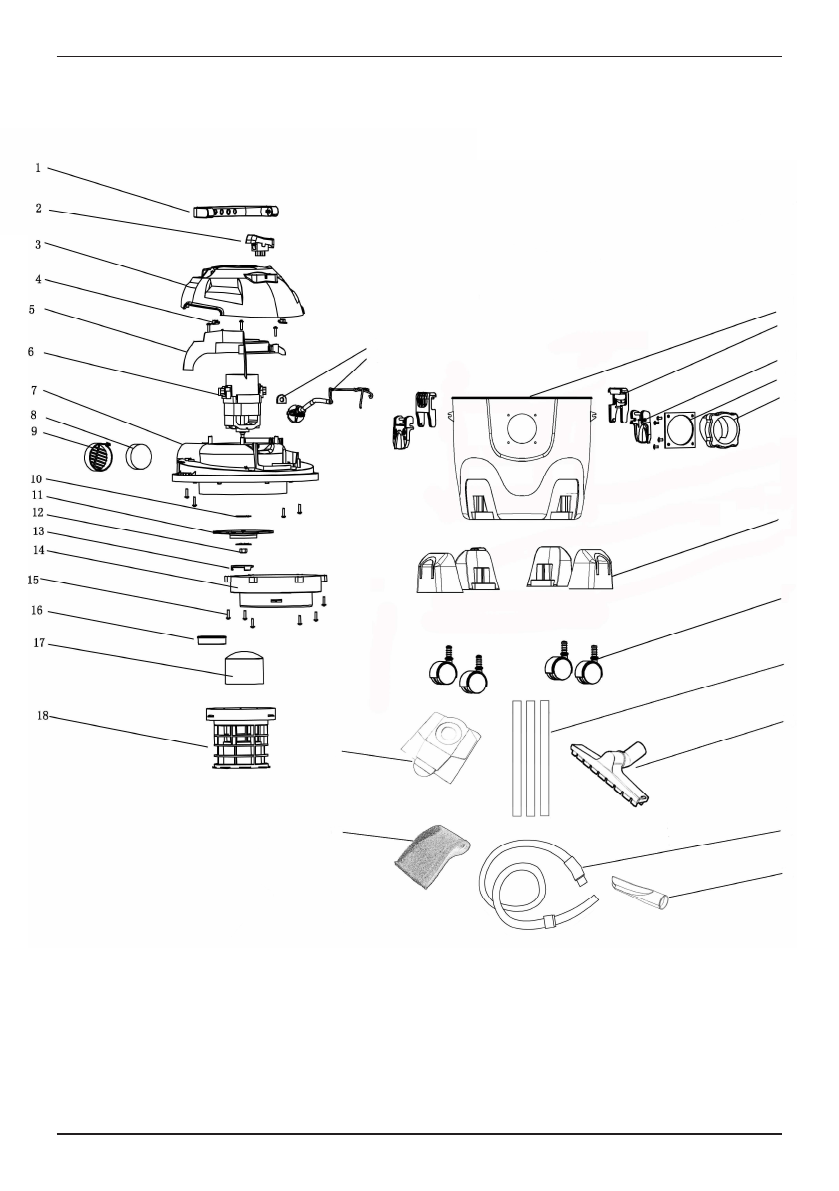 1
2
3
4
5
6
7
8
9
10
11
12
13
14
15
16
17
18