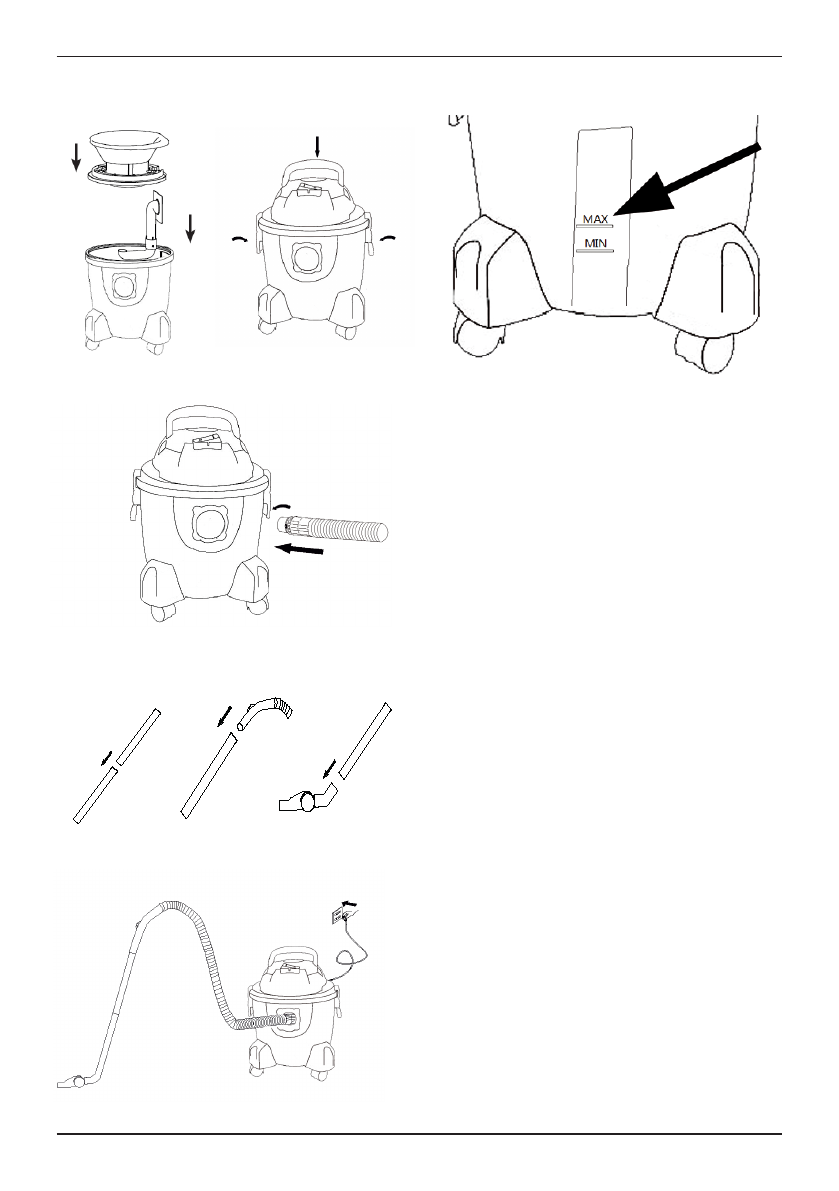 MAX
MIN