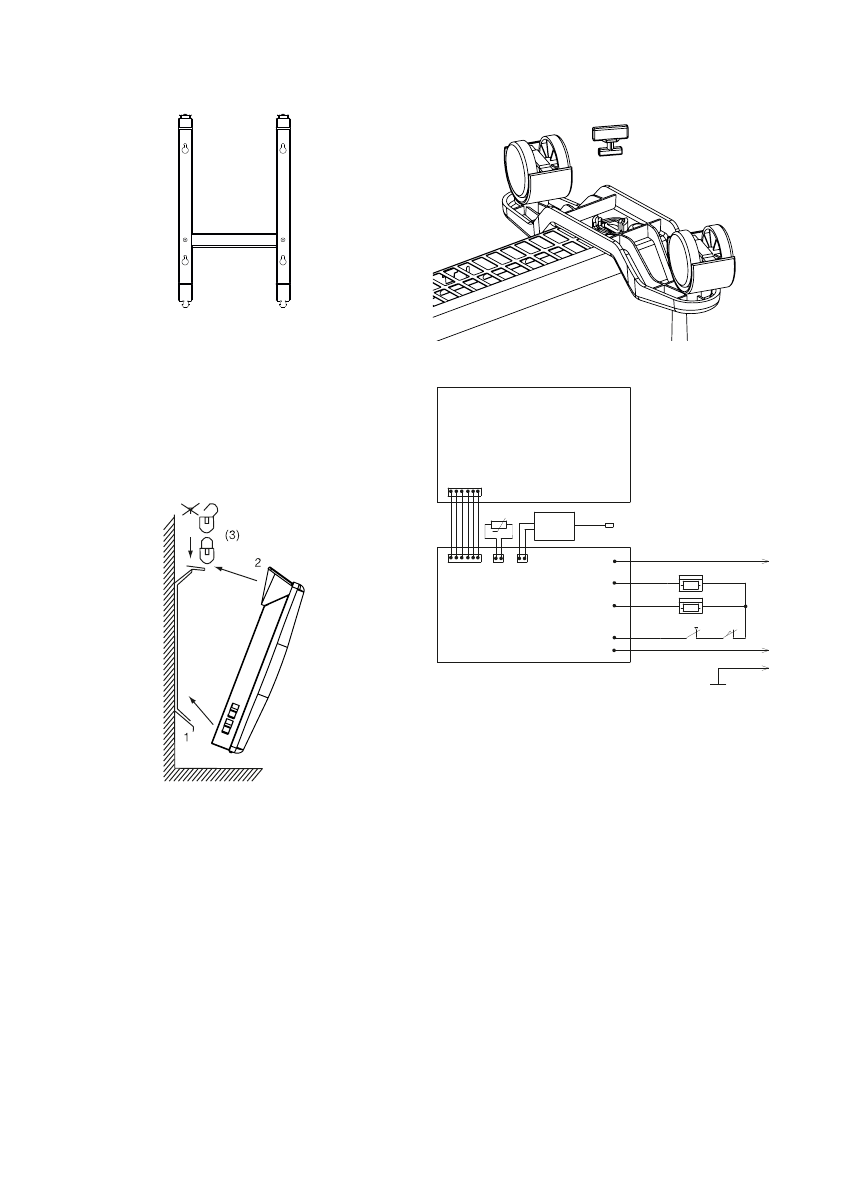 (3)
2
1