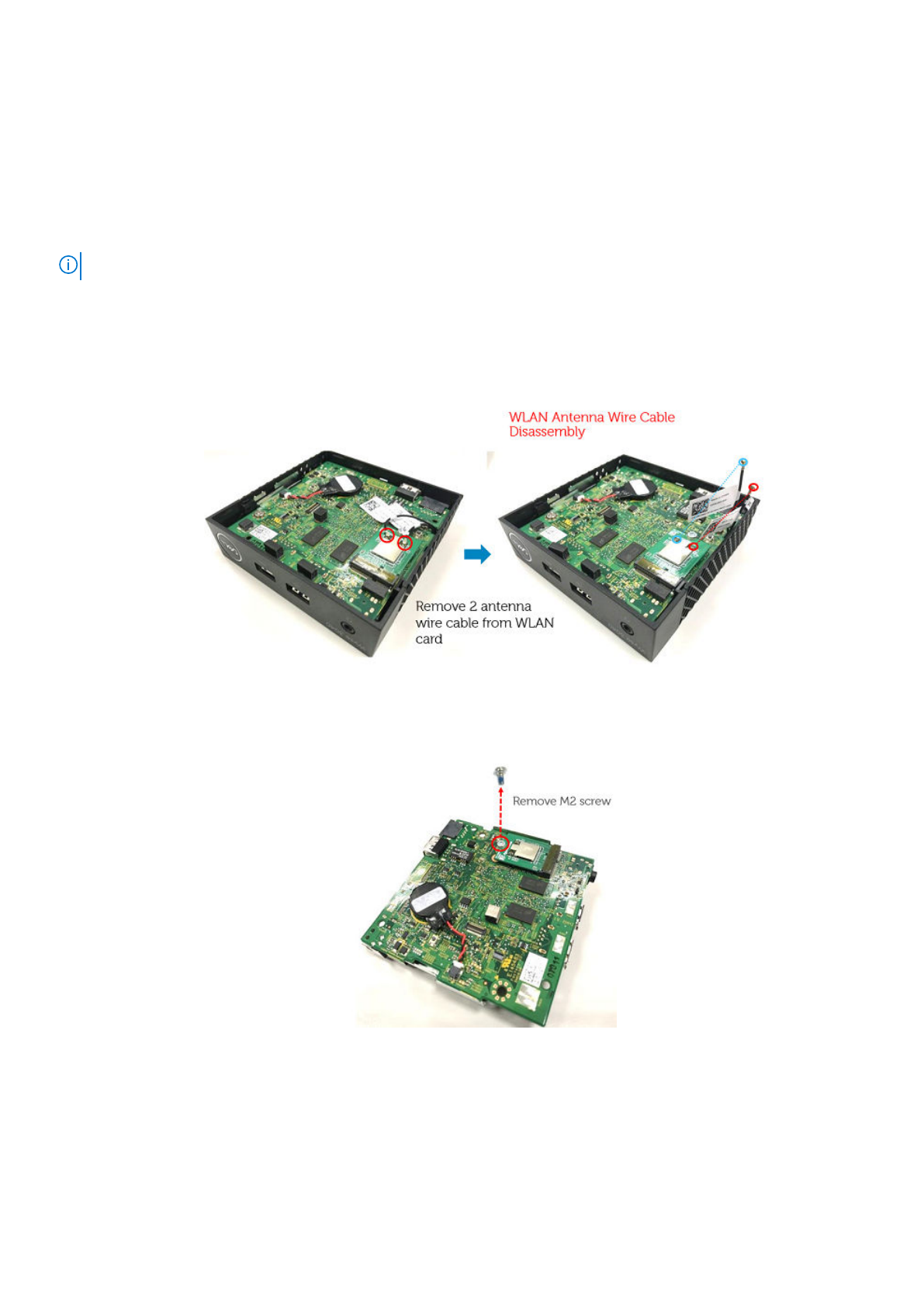 WLAN Antenna Wire Cable Disassembly

Remove 2 antenna wire cable from WLAN card

Remove M2 screw