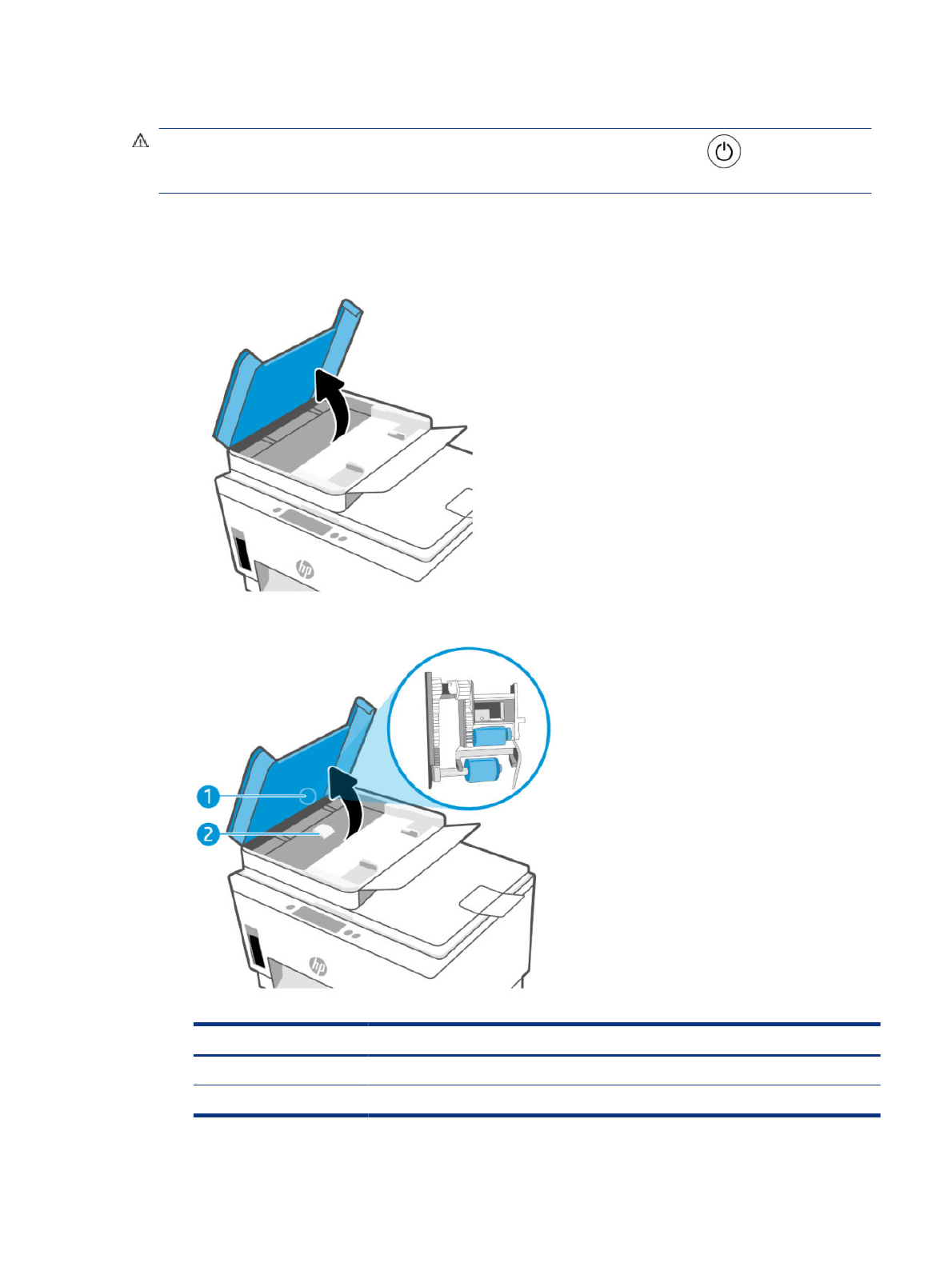 1

2