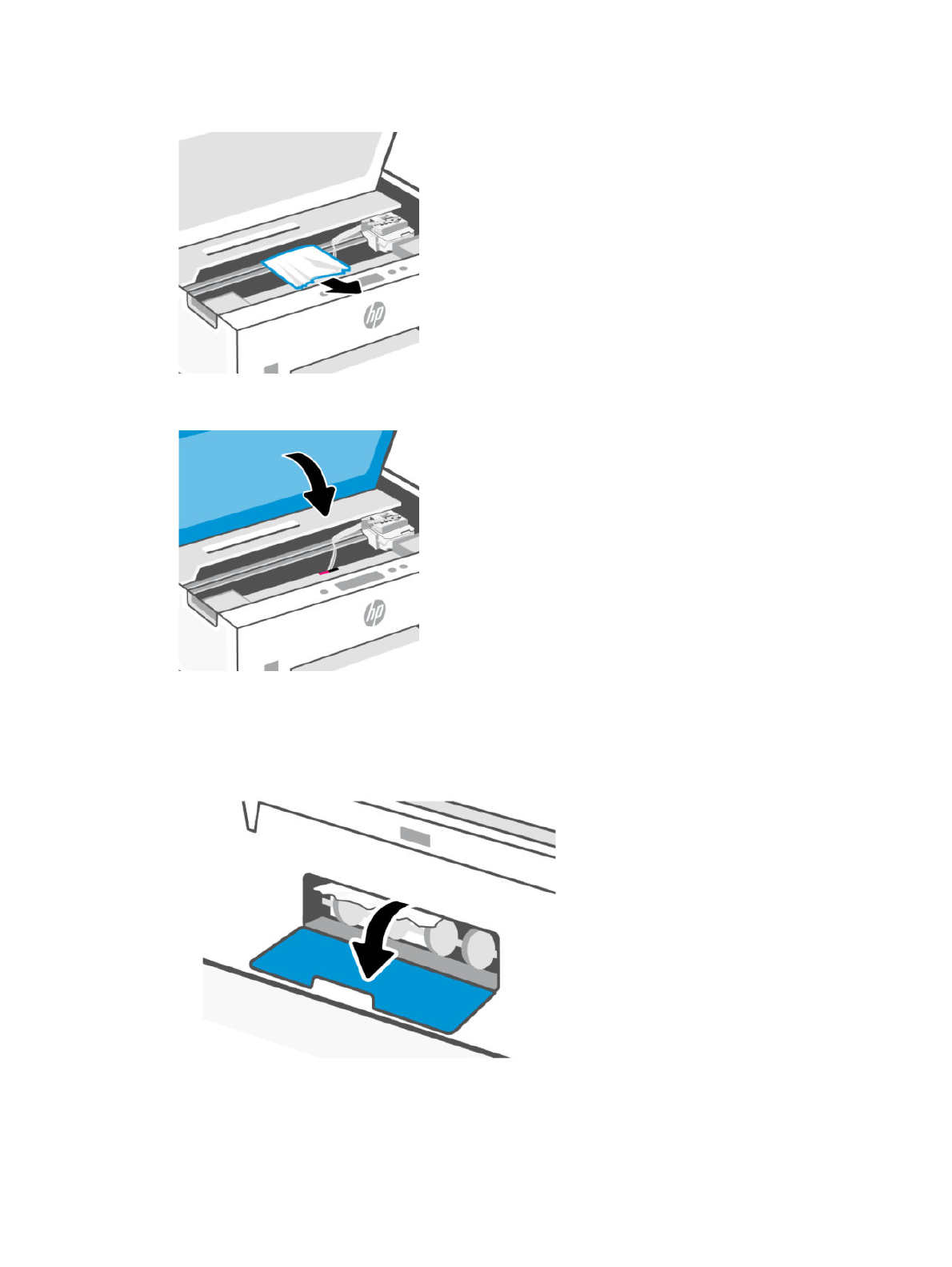 hp

hp