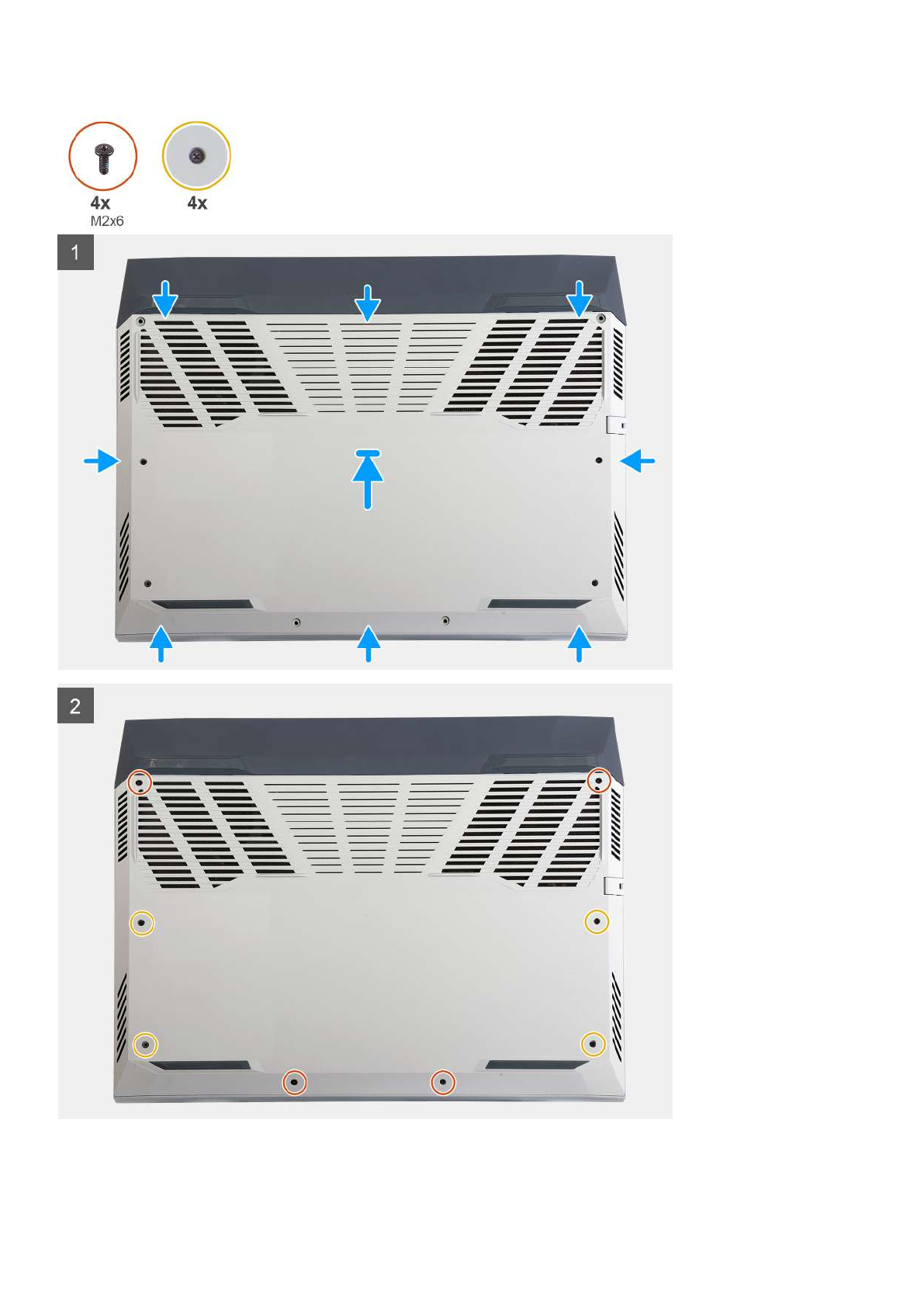 4x
M2x6

4x

1

2