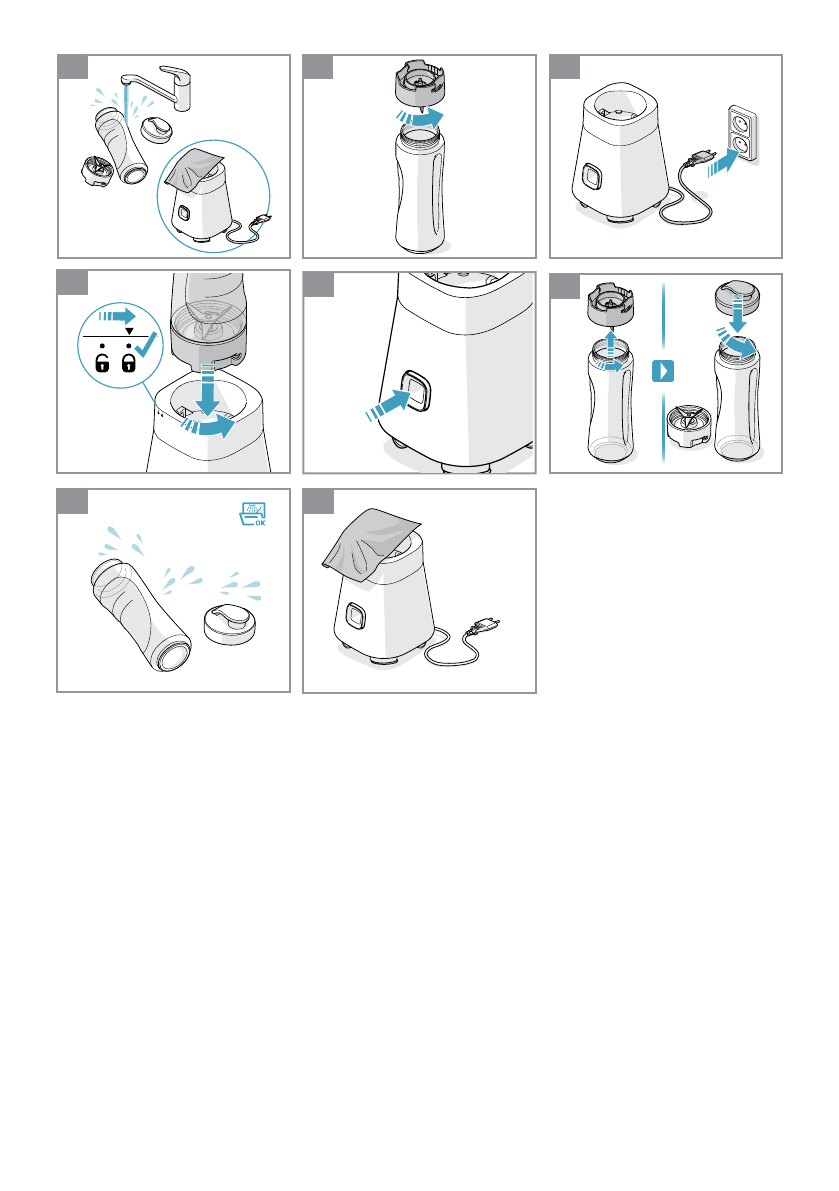 OK