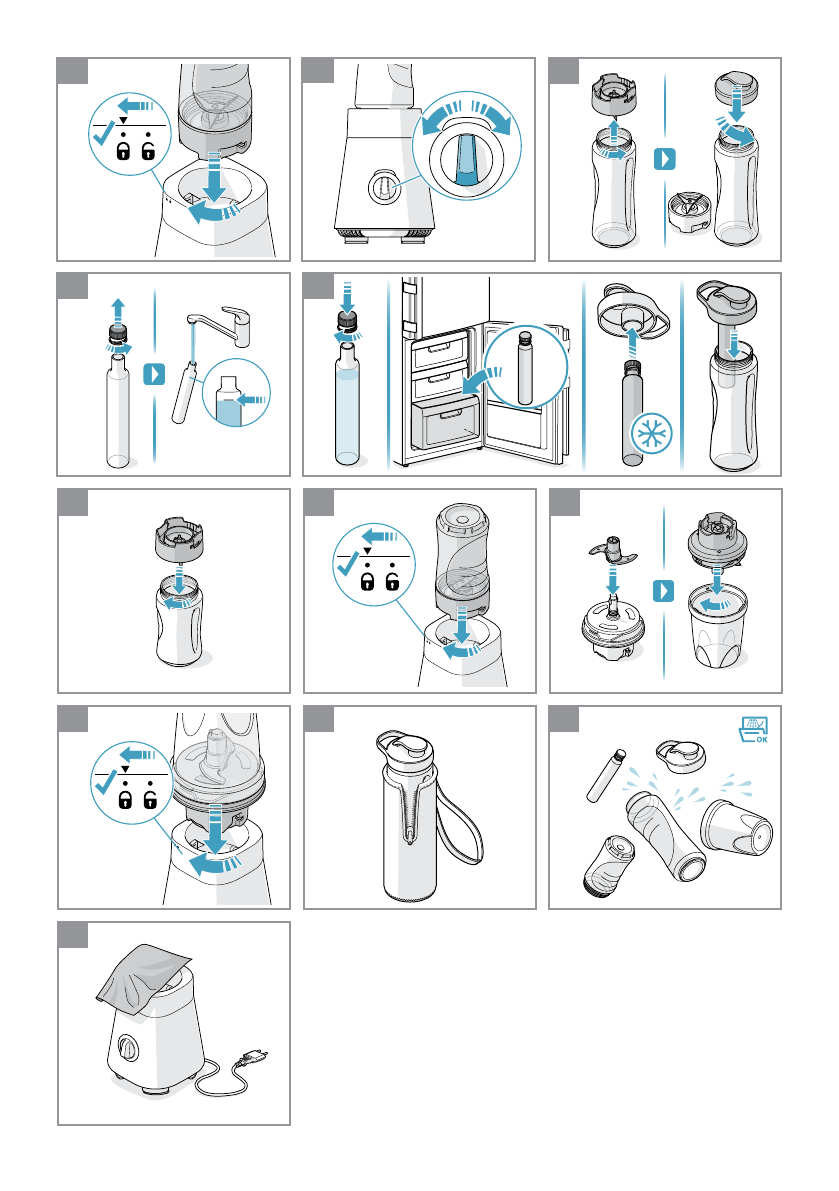 OK