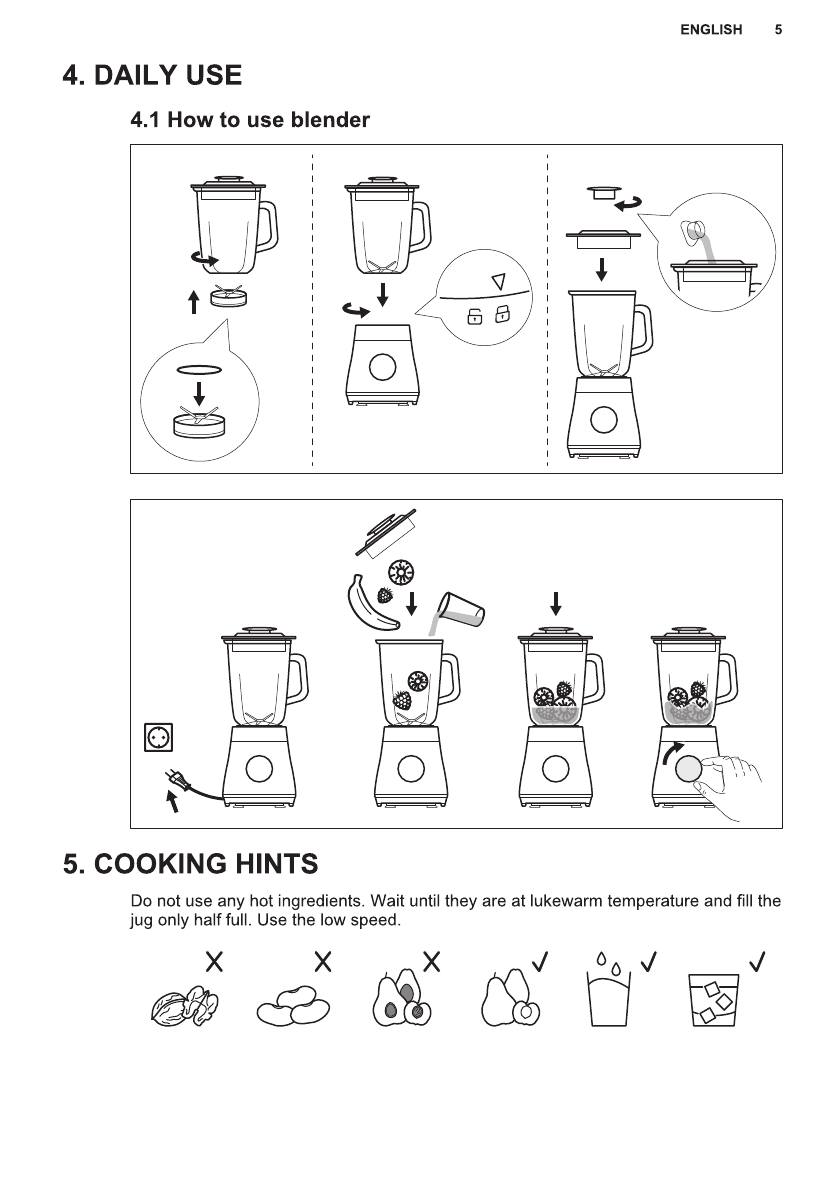 ENGLISH 5

4. DAILY USE

4.1 How to use blender

5. COOKING HINTS

Do not use any hot ingredients. Wait until they are at lukewarm temperature and fill the jug only half full. Use the low speed.