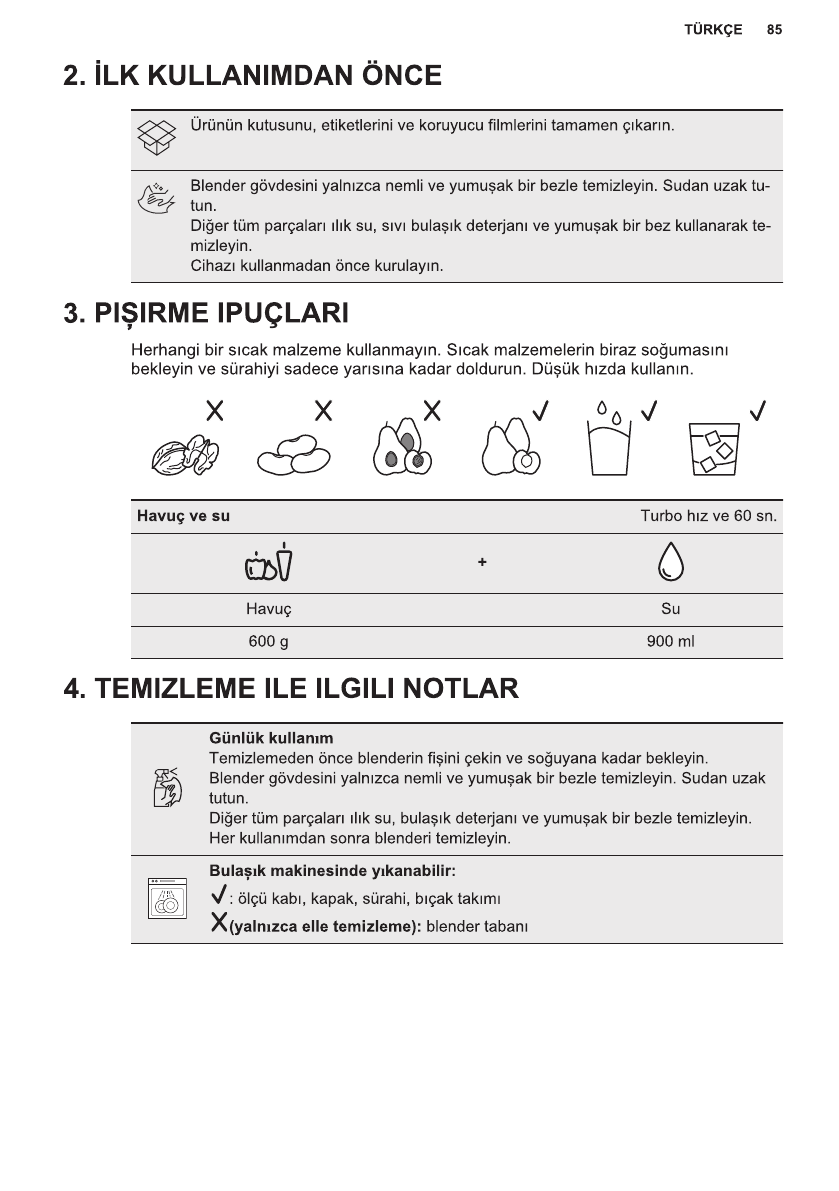 TÜRKÇE 85

2. İLK KULLANIMDAN ÖNCE

Ürünün kutusunu, etiketlerini ve koruyucu filmlerini tamamen çıkarın.

Blender gövdesini yalnızca nemli ve yumuşak bir bezle temizleyin. Sudan uzak tutun.
Diğer tüm parçaları ılık su, sıvı bulaşık deterjanı ve yumuşak bir bez kullanarak temizleyin.
Cihazı kullanmadan önce kurulayın.

3. PIŞIRME IPUÇLARI

Herhangi bir sıcak malzeme kullanmayın. Sıcak malzemelerin biraz soğumasını bekleyin ve sürahiyi sadece yarısına kadar doldurun. Düşük hızda kullanın.

| Havuç ve su | | Turbo hız ve 60 sn. |
|---|---|---|
| | + | |
| Havuç | | Su |
| 600 g | | 900 ml |

4. TEMIZLEME ILE ILGILI NOTLAR

Günlük kullanım
Temizlemeden önce blenderin fişini çekin ve soğuyana kadar bekleyin.
Blender gövdesini yalnızca nemli ve yumuşak bir bezle temizleyin. Sudan uzak tutun.
Diğer tüm parçaları ılık su, bulaşık deterjanı ve yumuşak bir bezle temizleyin.
Her kullanımdan sonra blenderi temizleyin.

Bulaşık makinesinde yıkanabilir:
✓: ölçü kabı, kapak, sürahi, bıçak takımı
X(yalnızca elle temizleme): blender tabanı