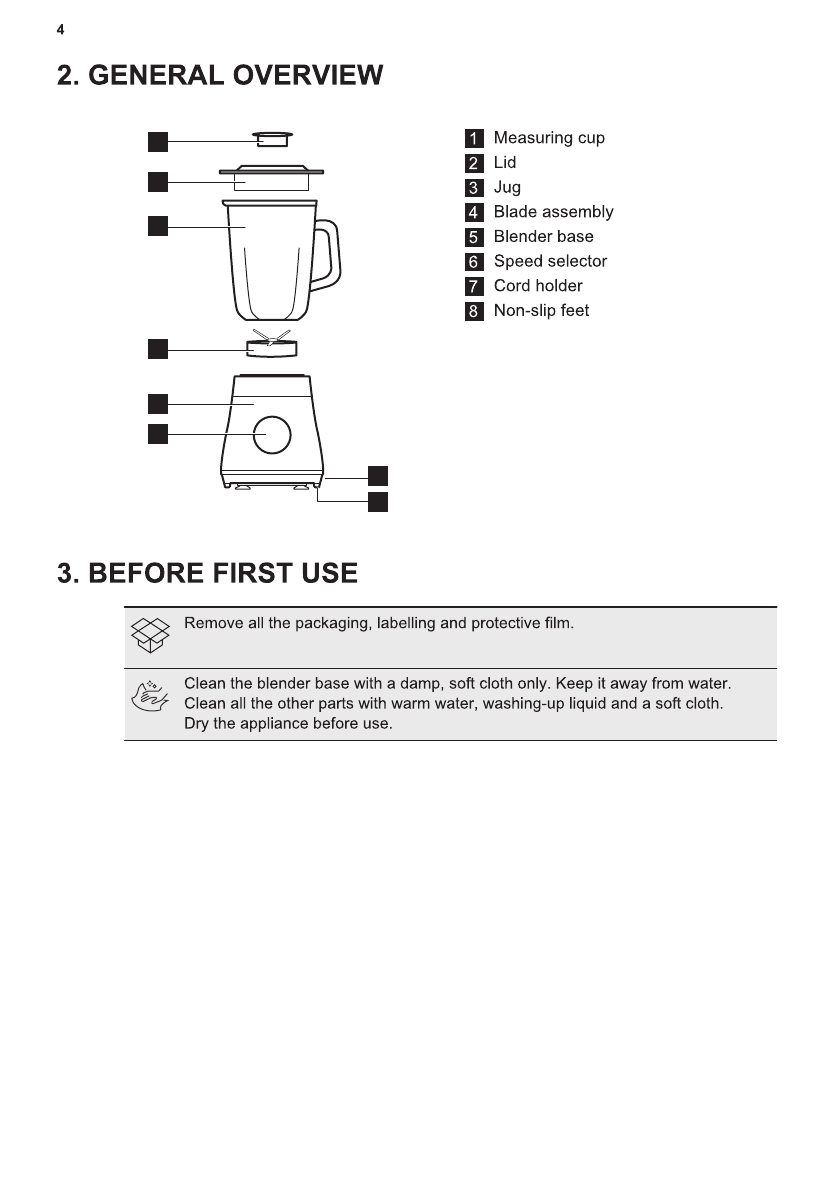 4

2. GENERAL OVERVIEW

1 Measuring cup
2 Lid
3 Jug
4 Blade assembly
5 Blender base
6 Speed selector
7 Cord holder
8 Non-slip feet

3. BEFORE FIRST USE

Remove all the packaging, labelling and protective film.

Clean the blender base with a damp, soft cloth only. Keep it away from water.
Clean all the other parts with warm water, washing-up liquid and a soft cloth.
Dry the appliance before use.