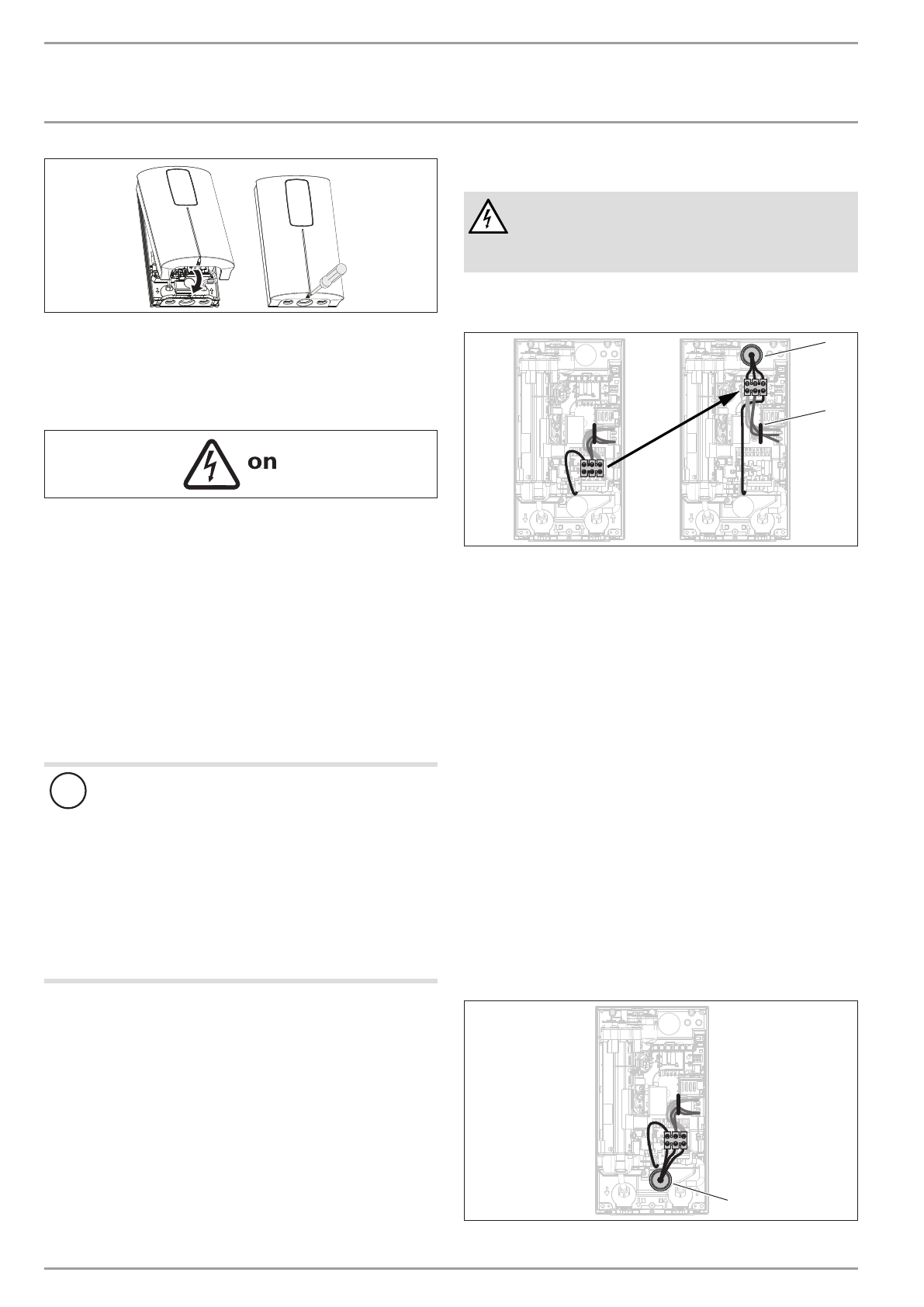 on