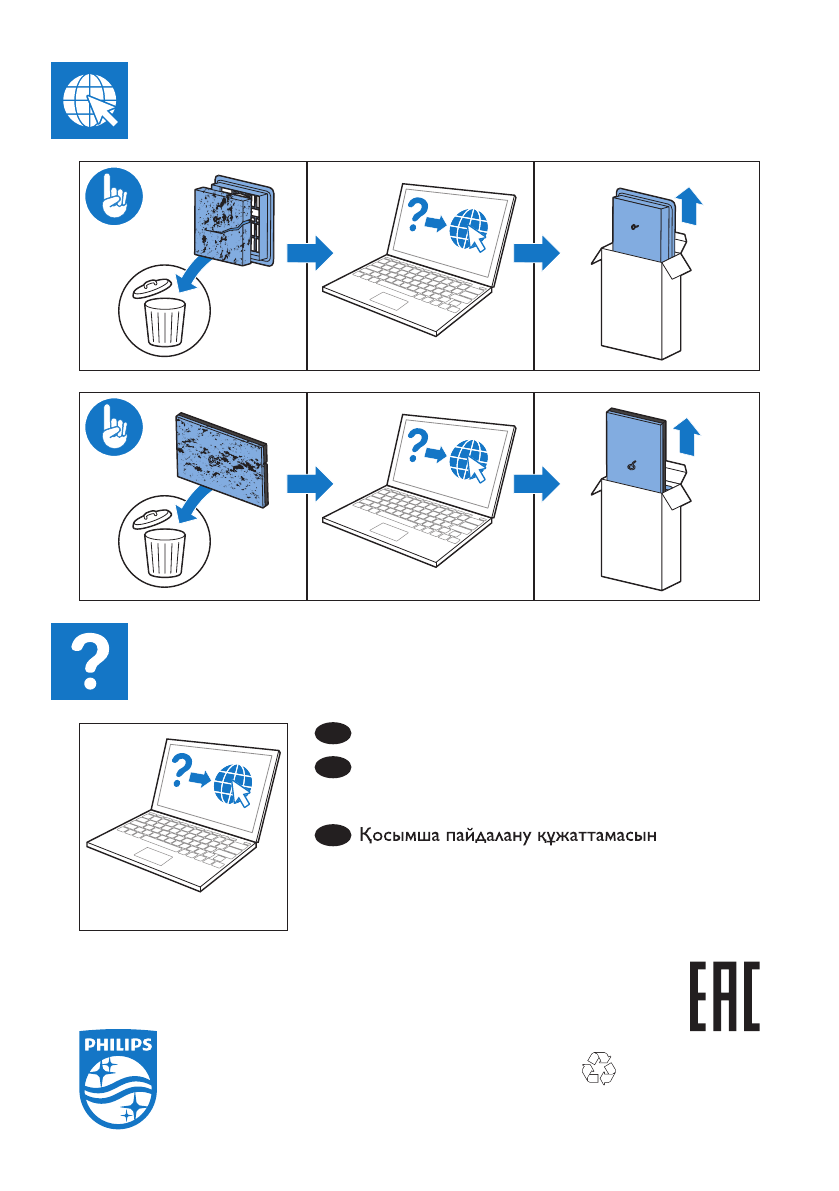 Қосымша пайдалану құжаттамасын

EAC

PHILIPS