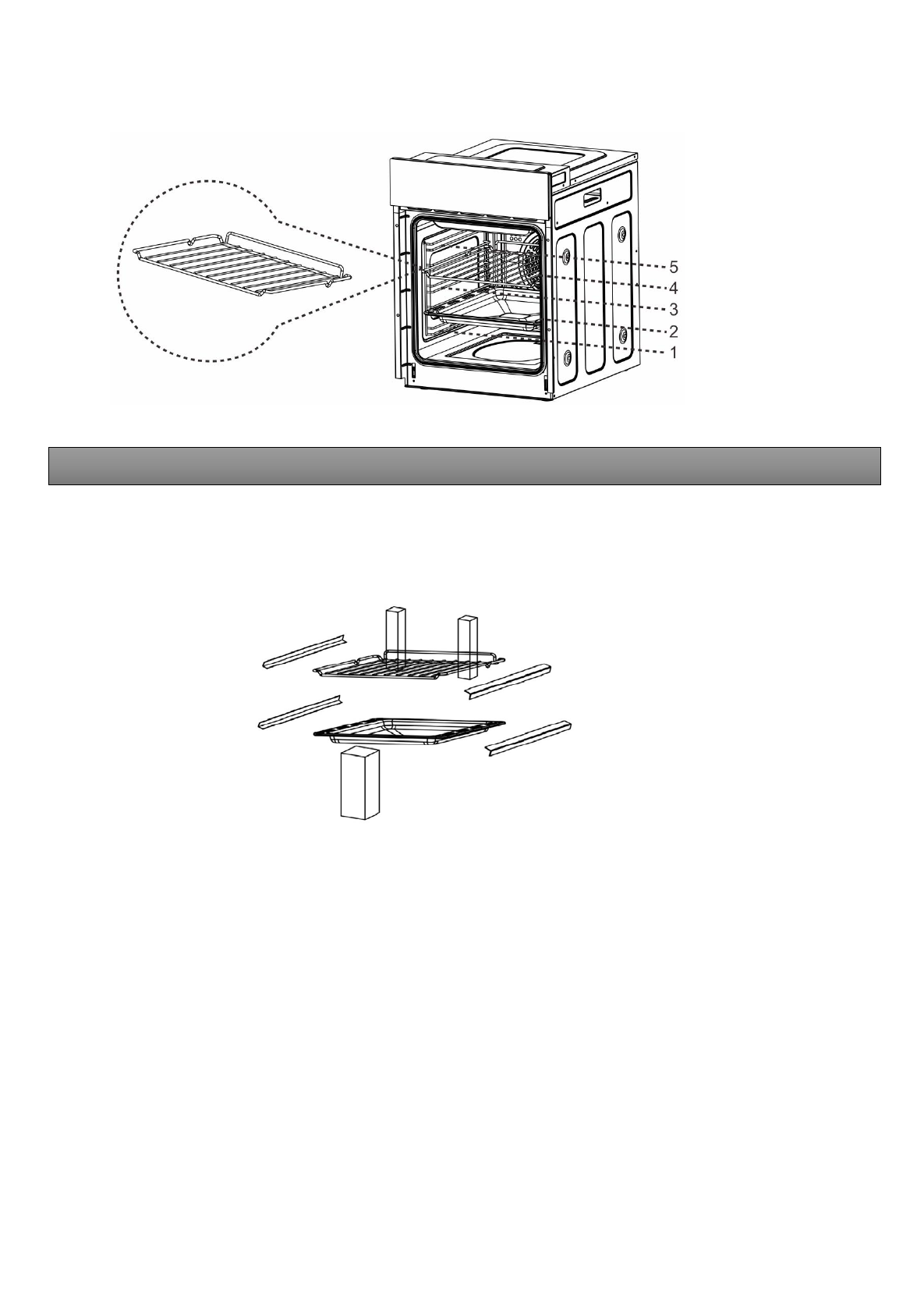 5
4
3
2
1