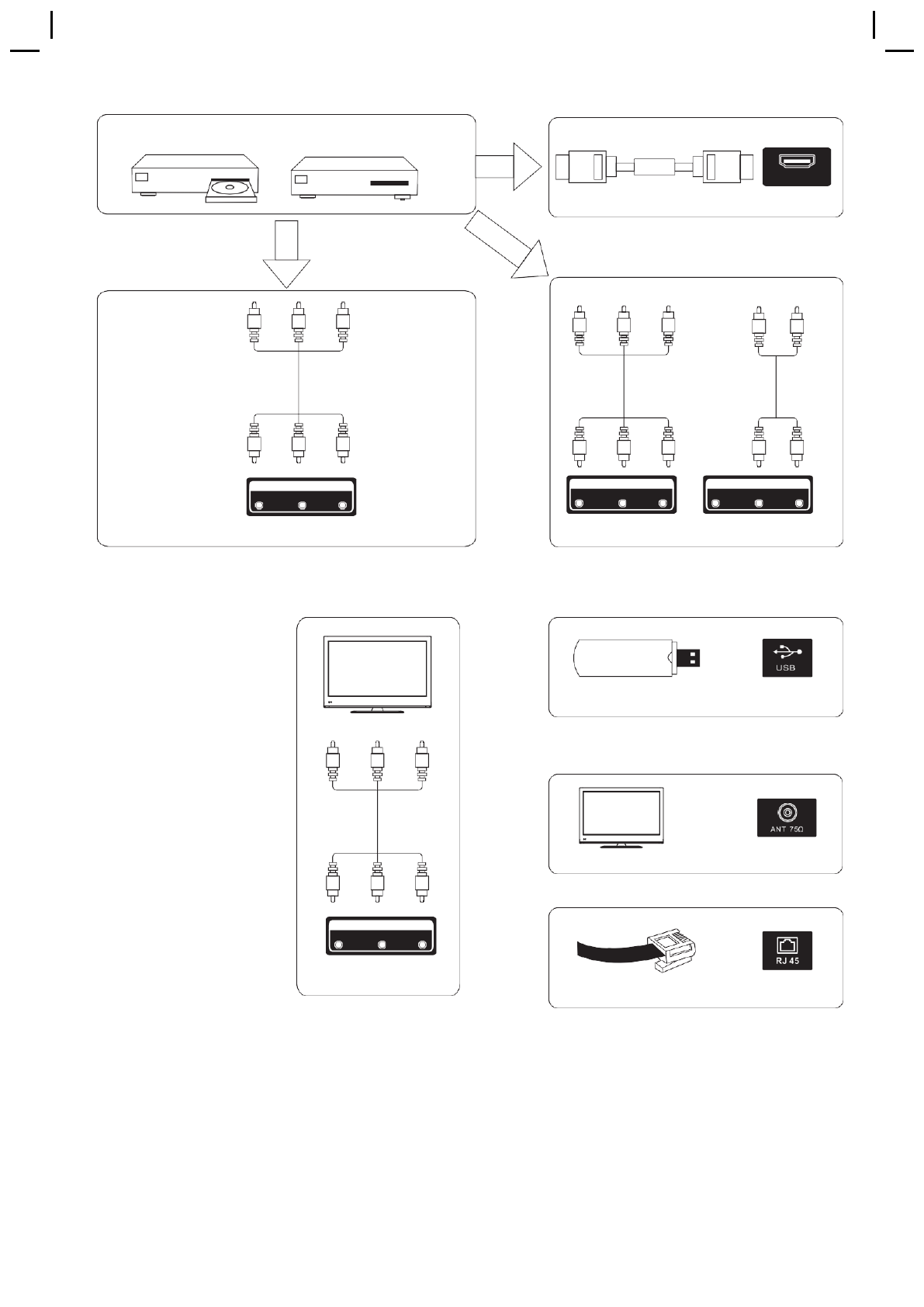 USB

ANT 75Ω

RJ 45