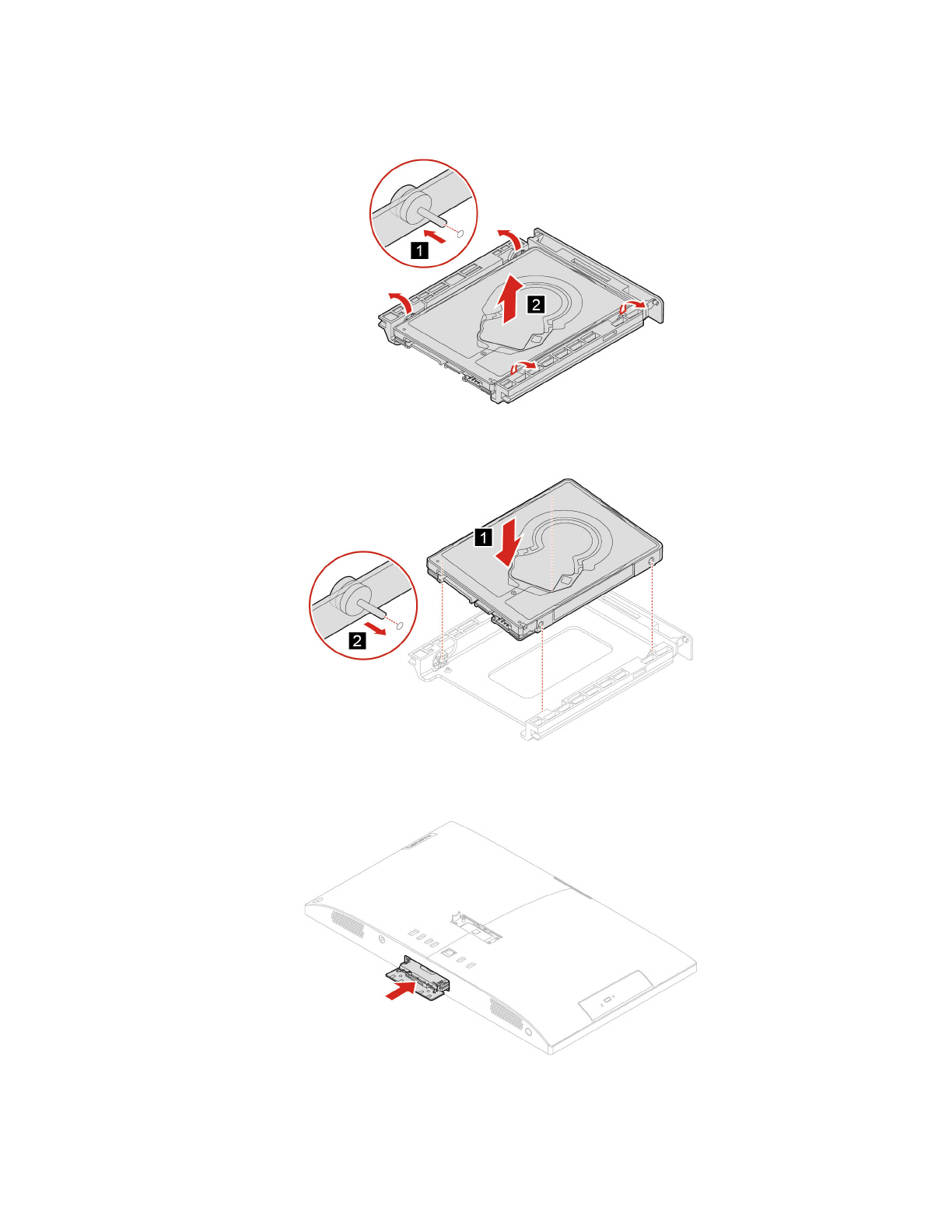 1

2

1

2