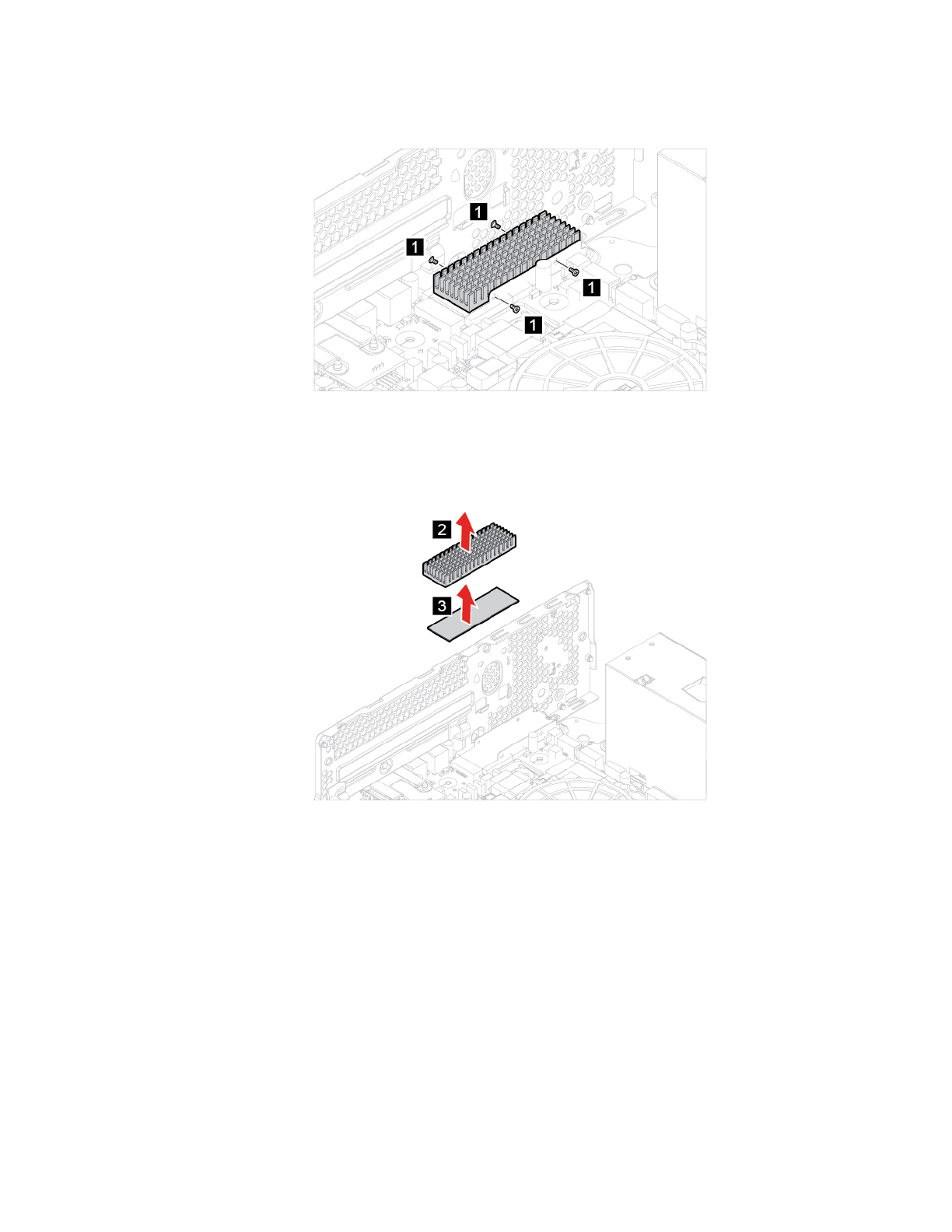 1
1
1
1

2
3