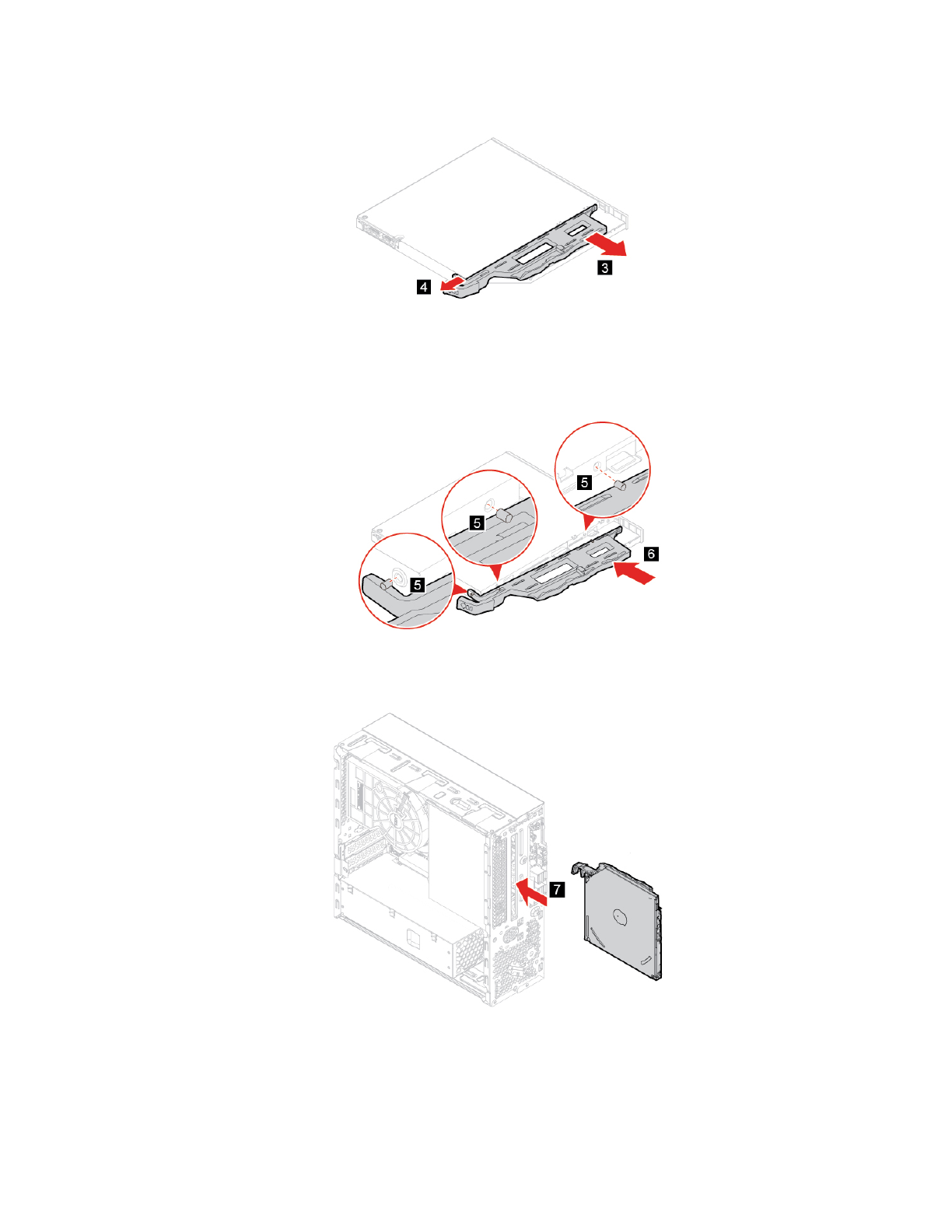 3
4
5
5
5
6
7