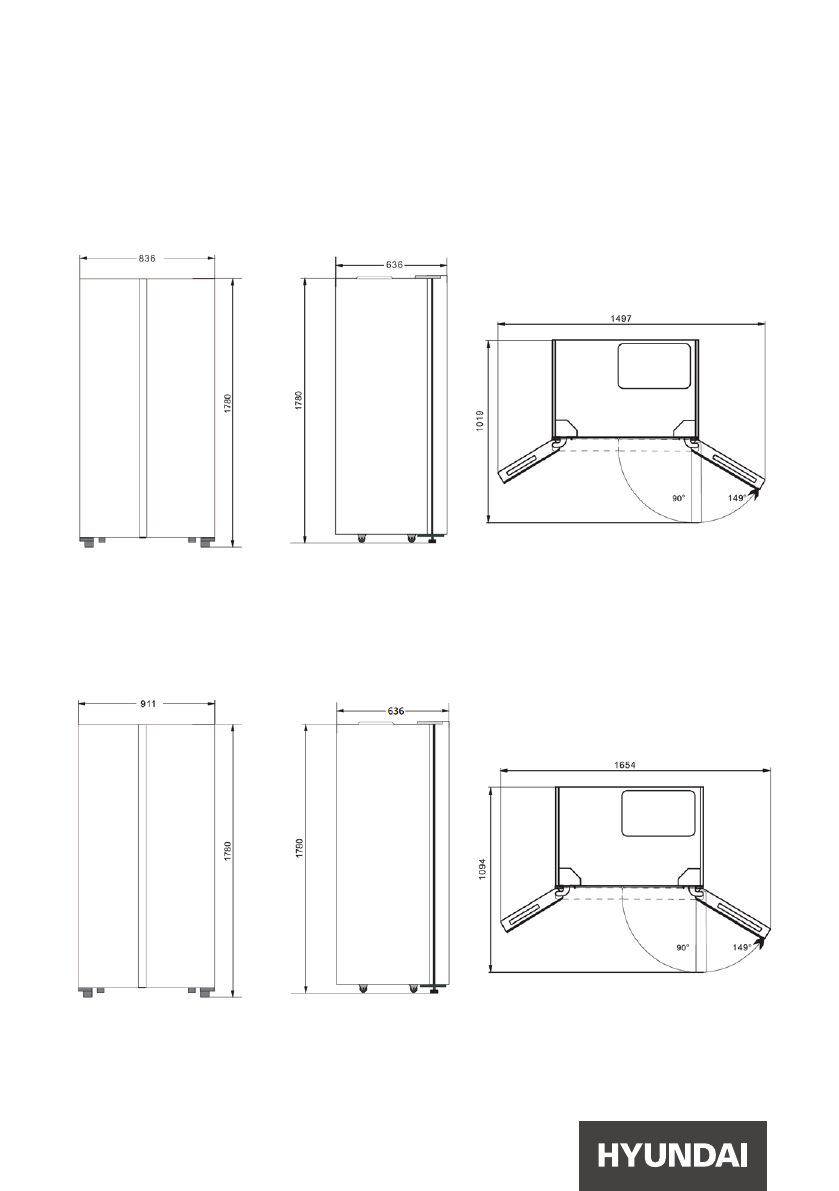 836

1780

636

1780

1497

1019

90°

149°

911

1780

636

1780

1654

1094

90°

149°

HYUNDAI