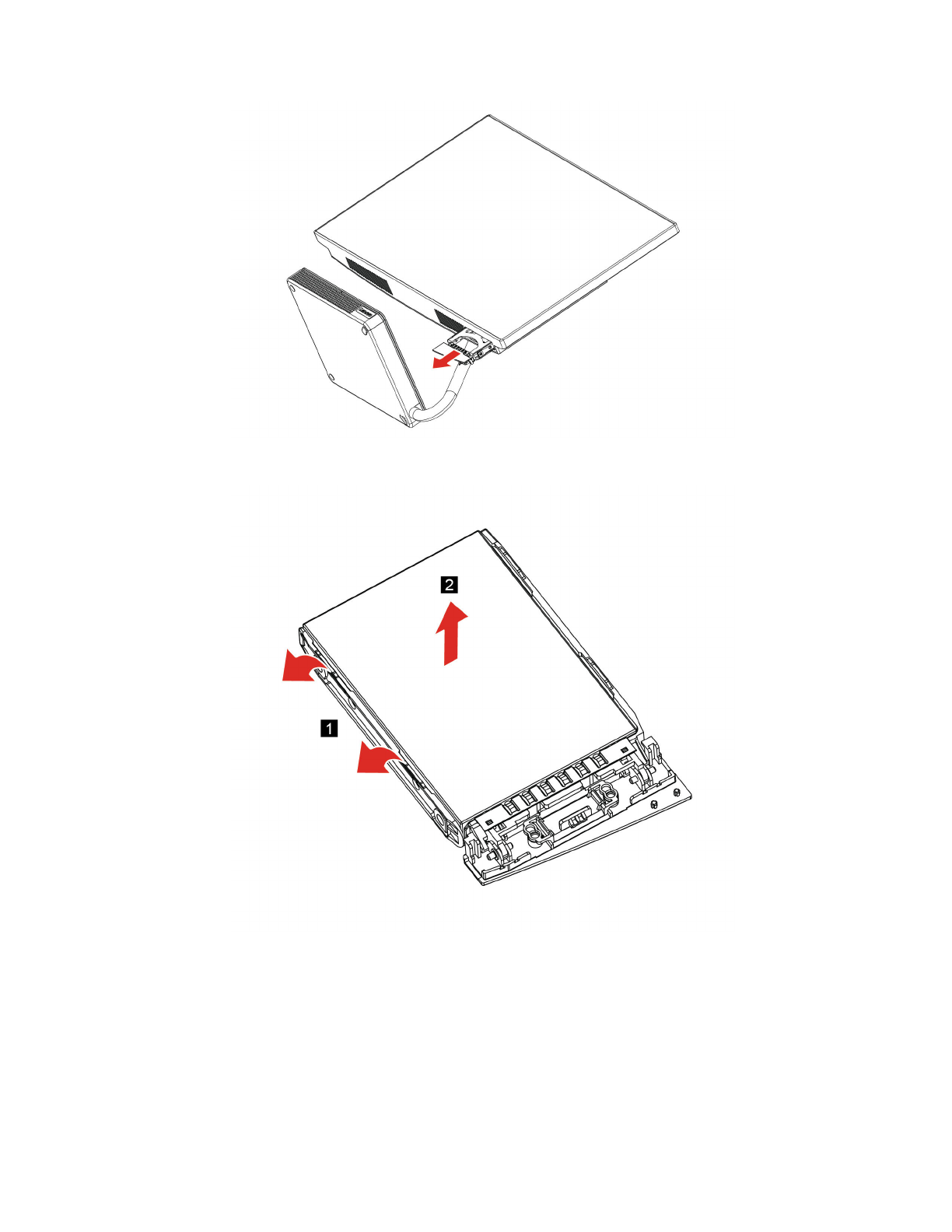 2

1