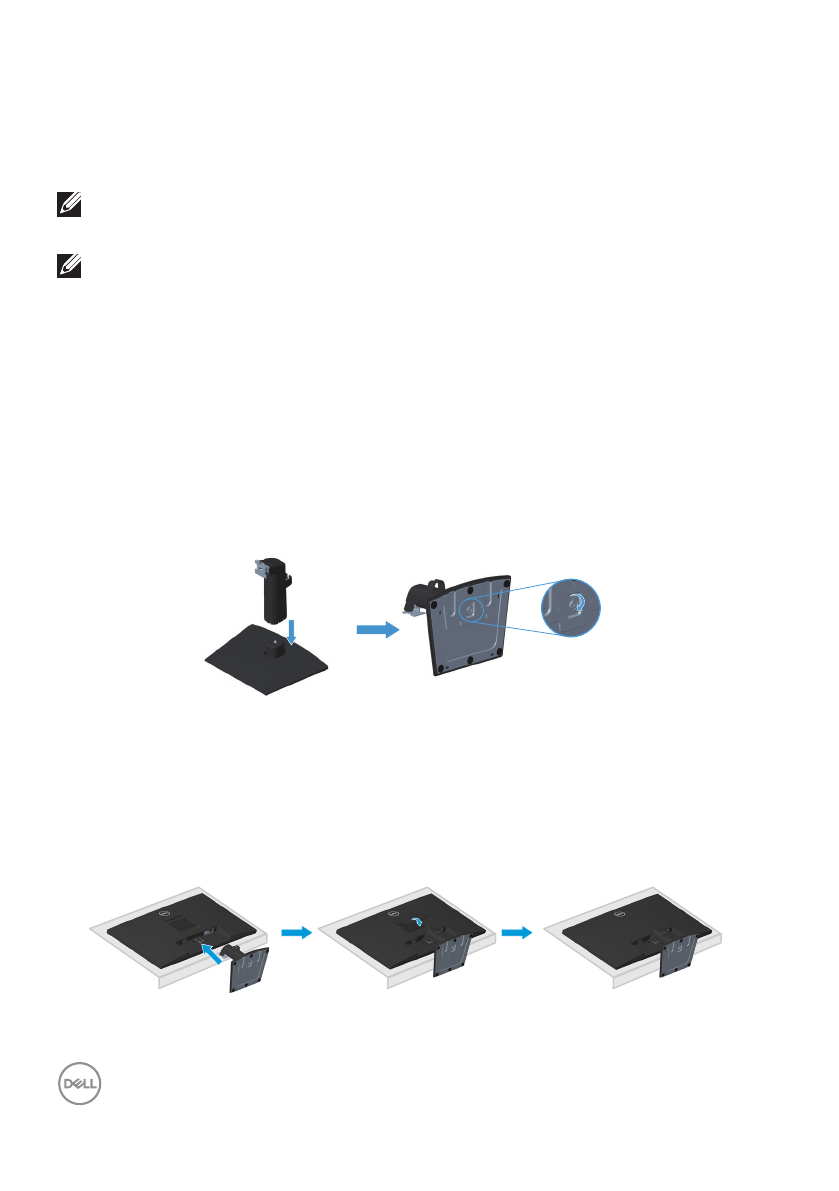 DELL