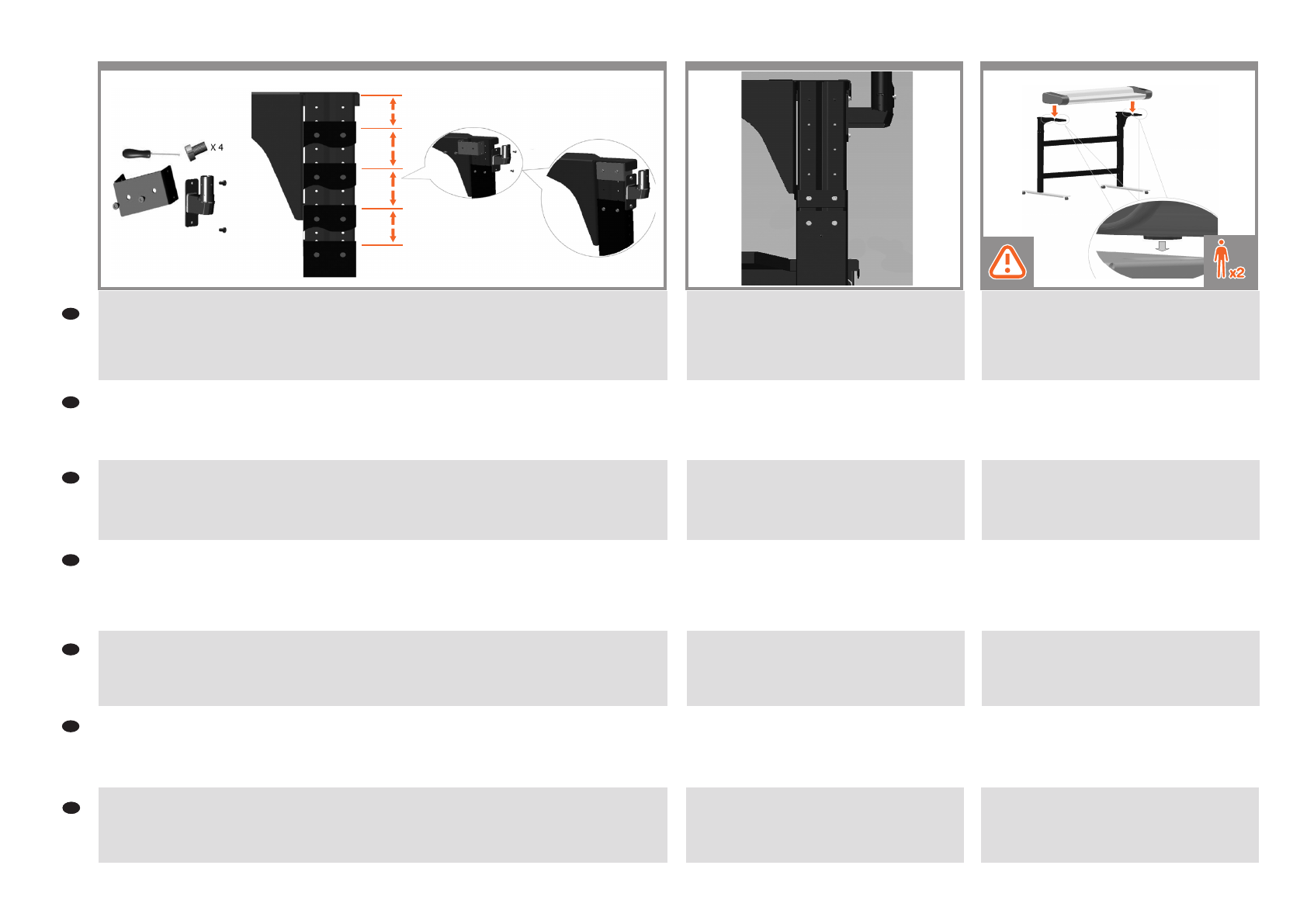 X 4

x2