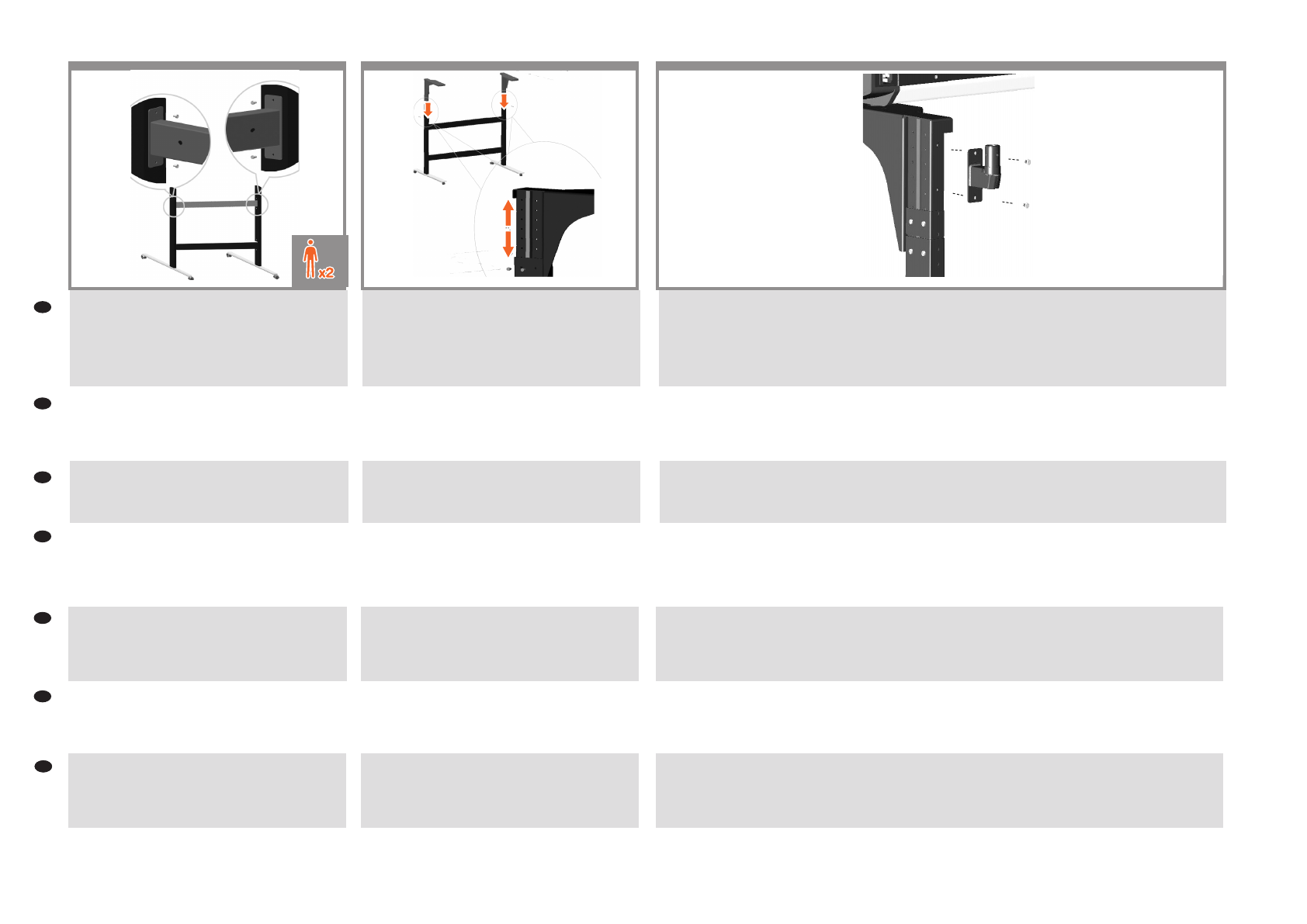 x2