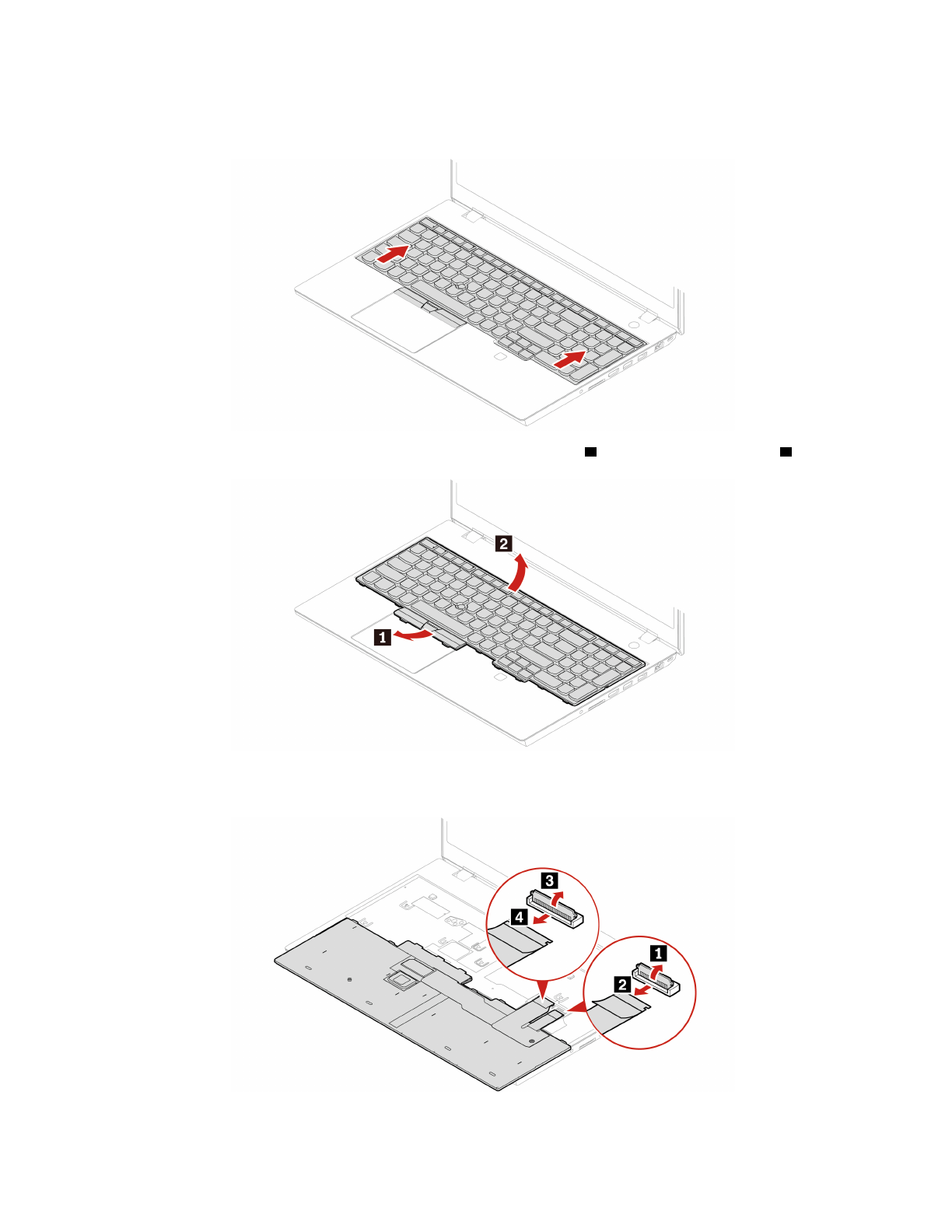 2

1

3

4

1

2