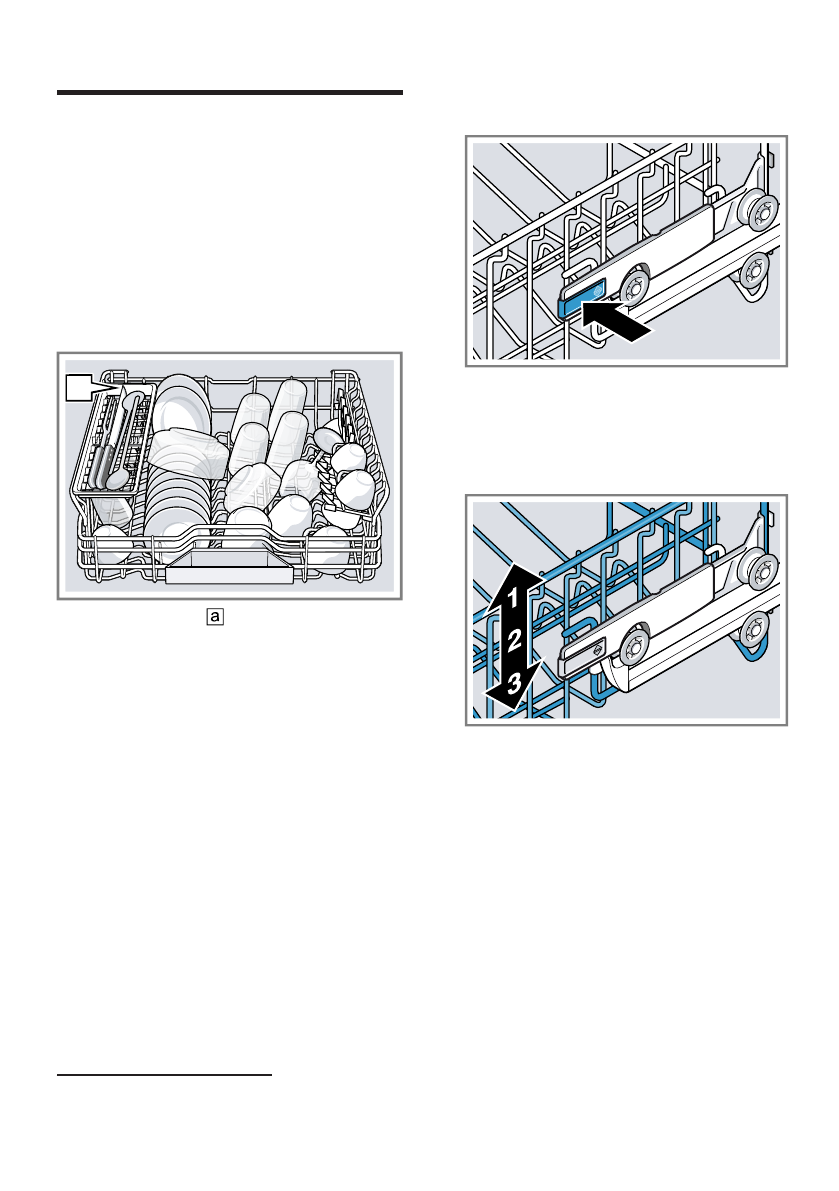 a

1
2
3