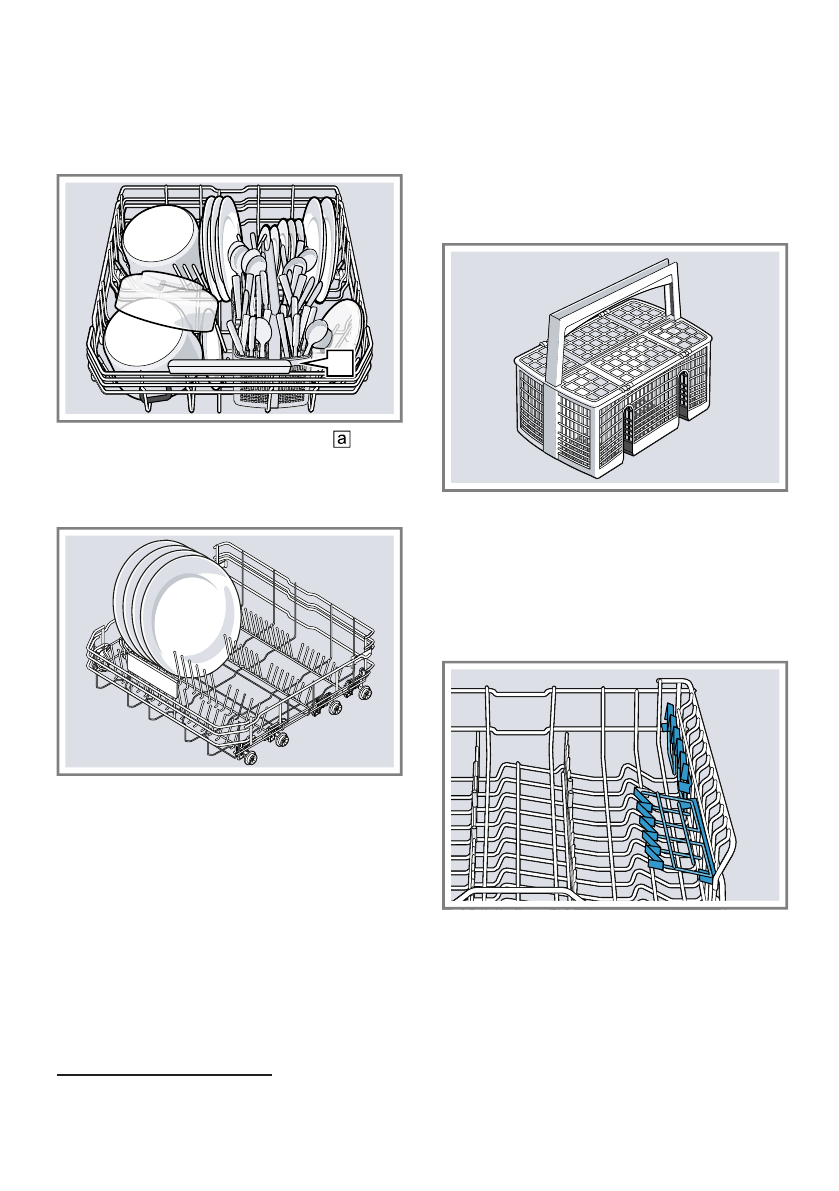 a