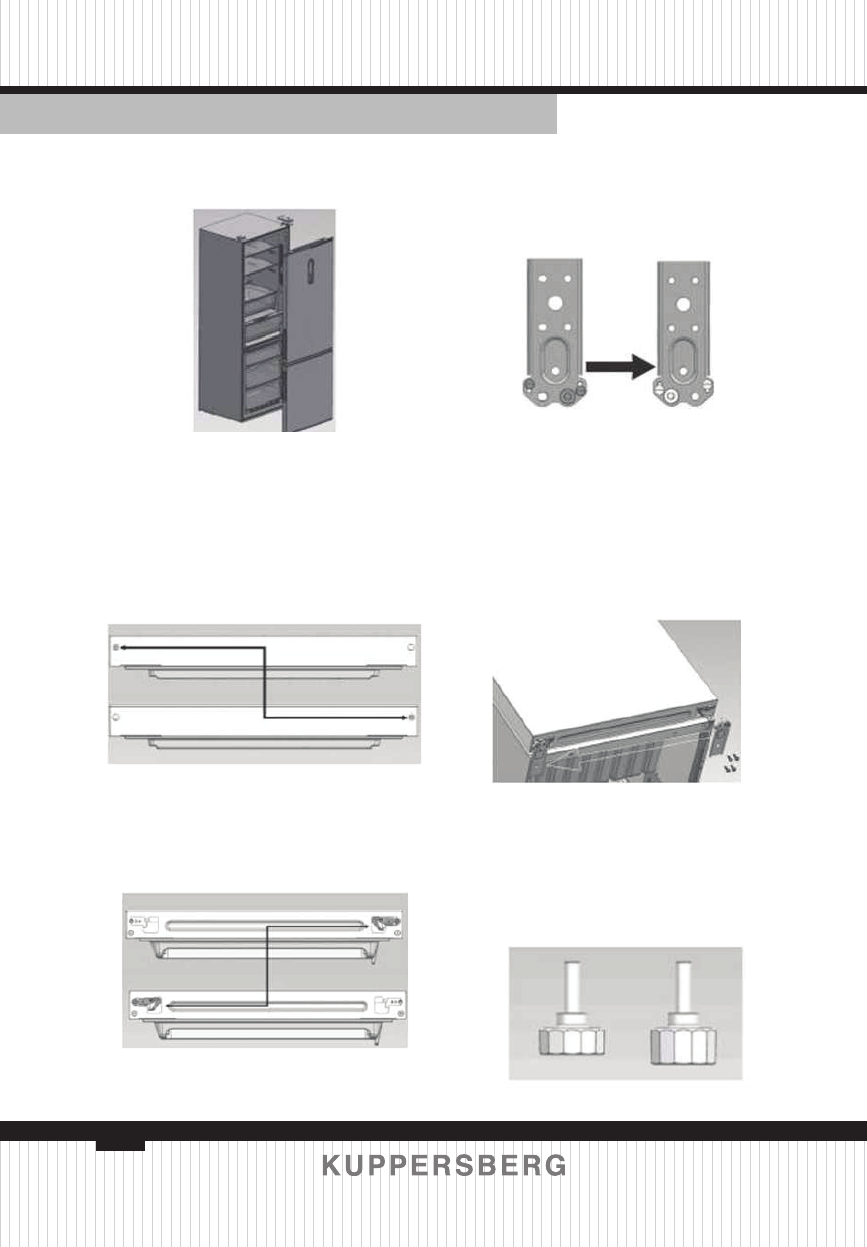 KUPPERSBERG