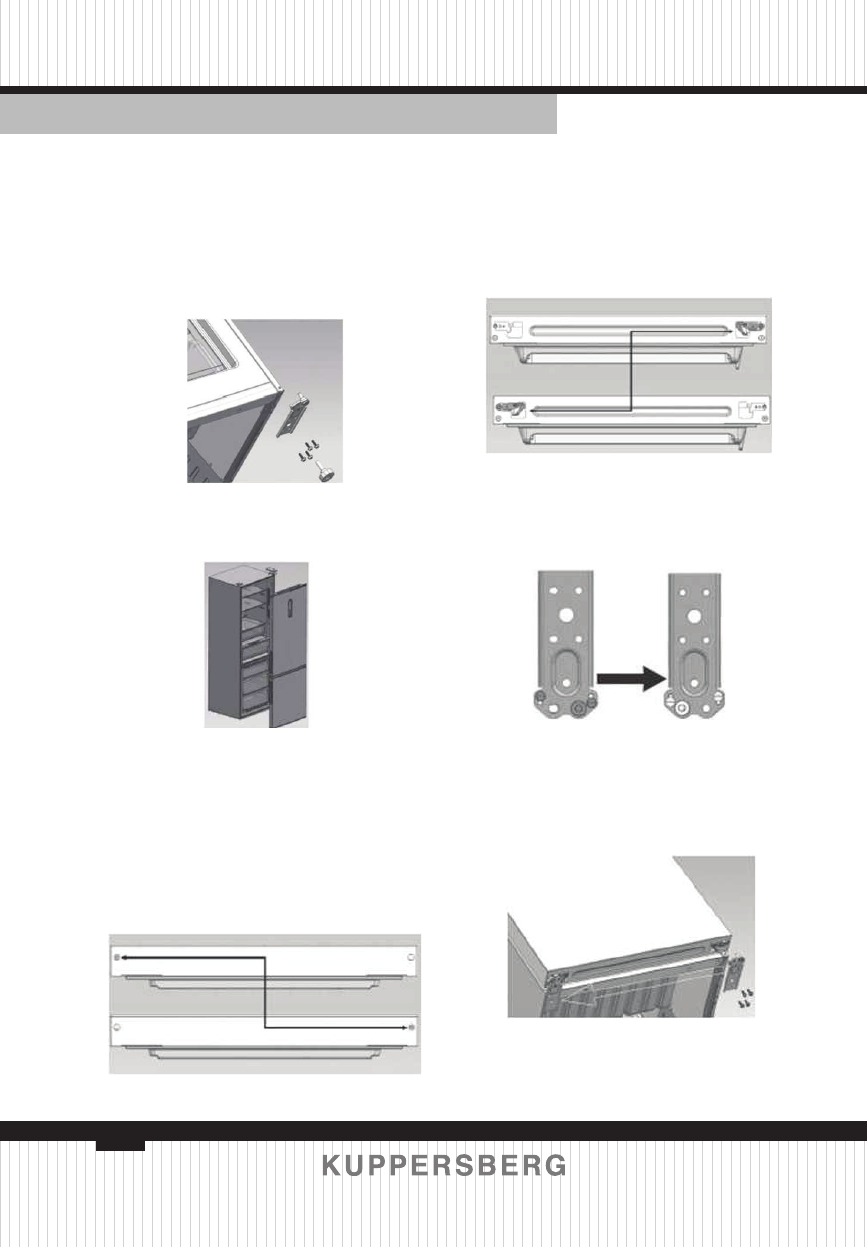 KUPPERSBERG