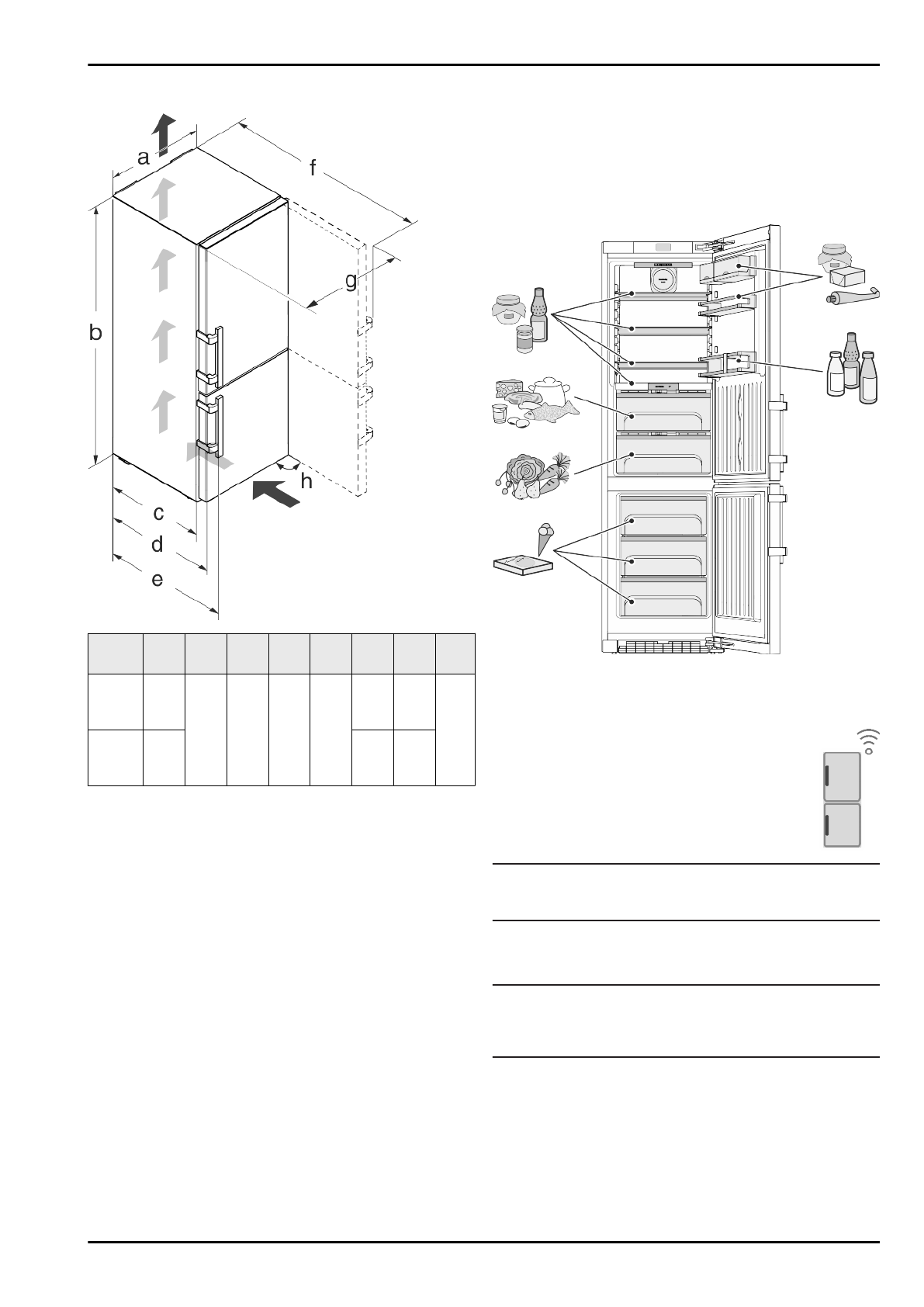 a

f

g

b

h

c

d

e