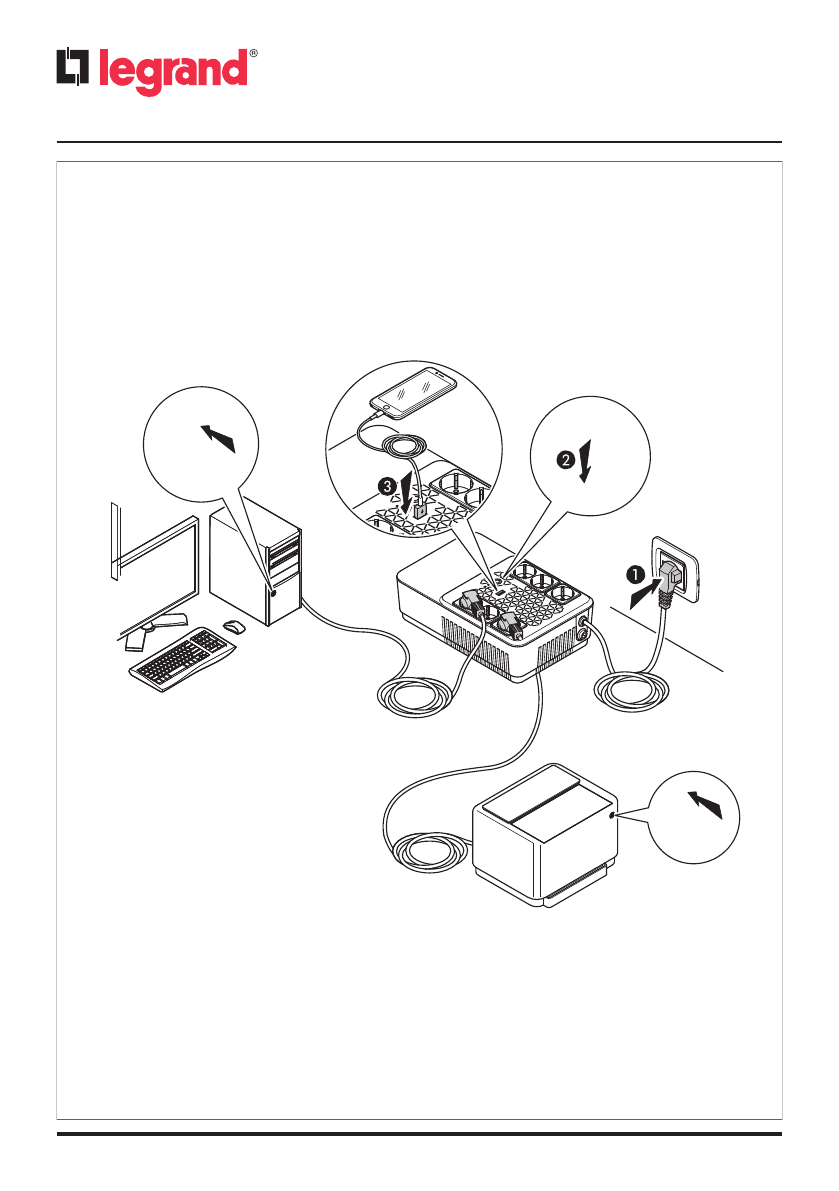 legrand®

3

2

1