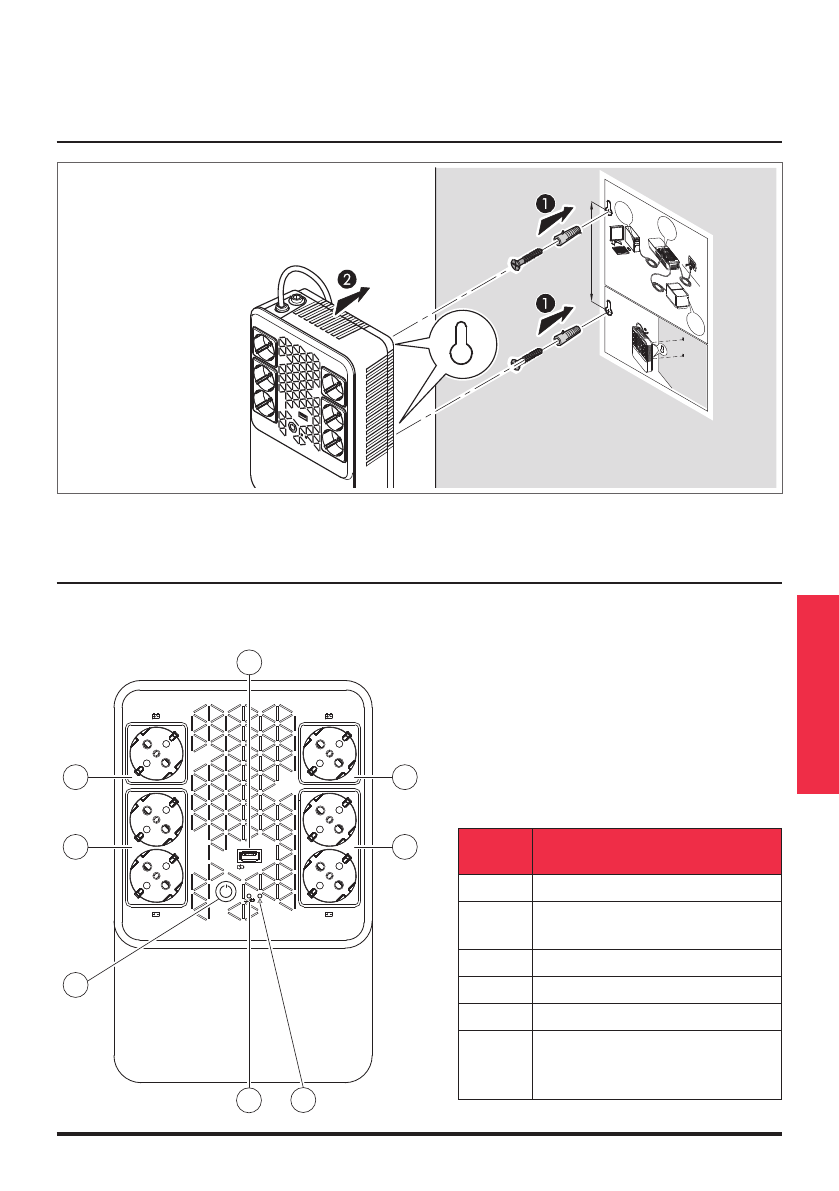 ❶
❷
❶