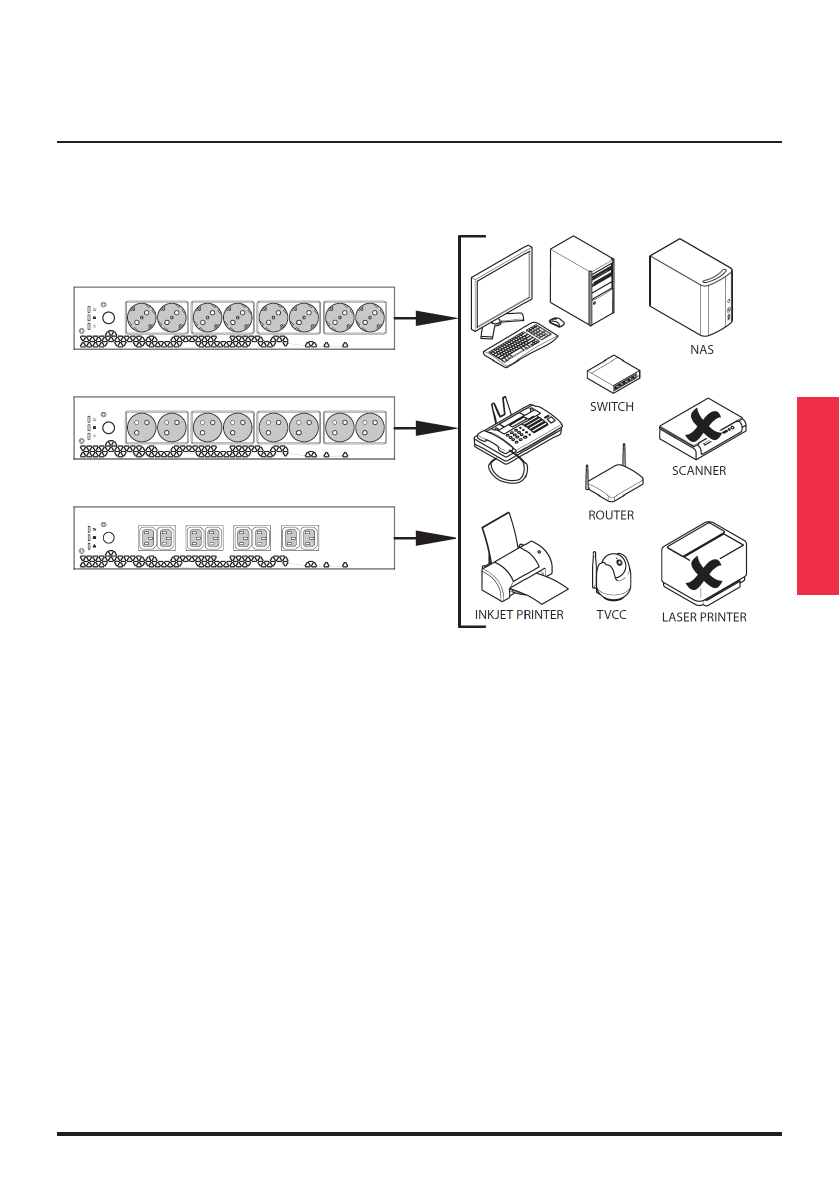 NAS

SWITCH

SCANNER

ROUTER

INKJET PRINTER

TVCC

LASER PRINTER