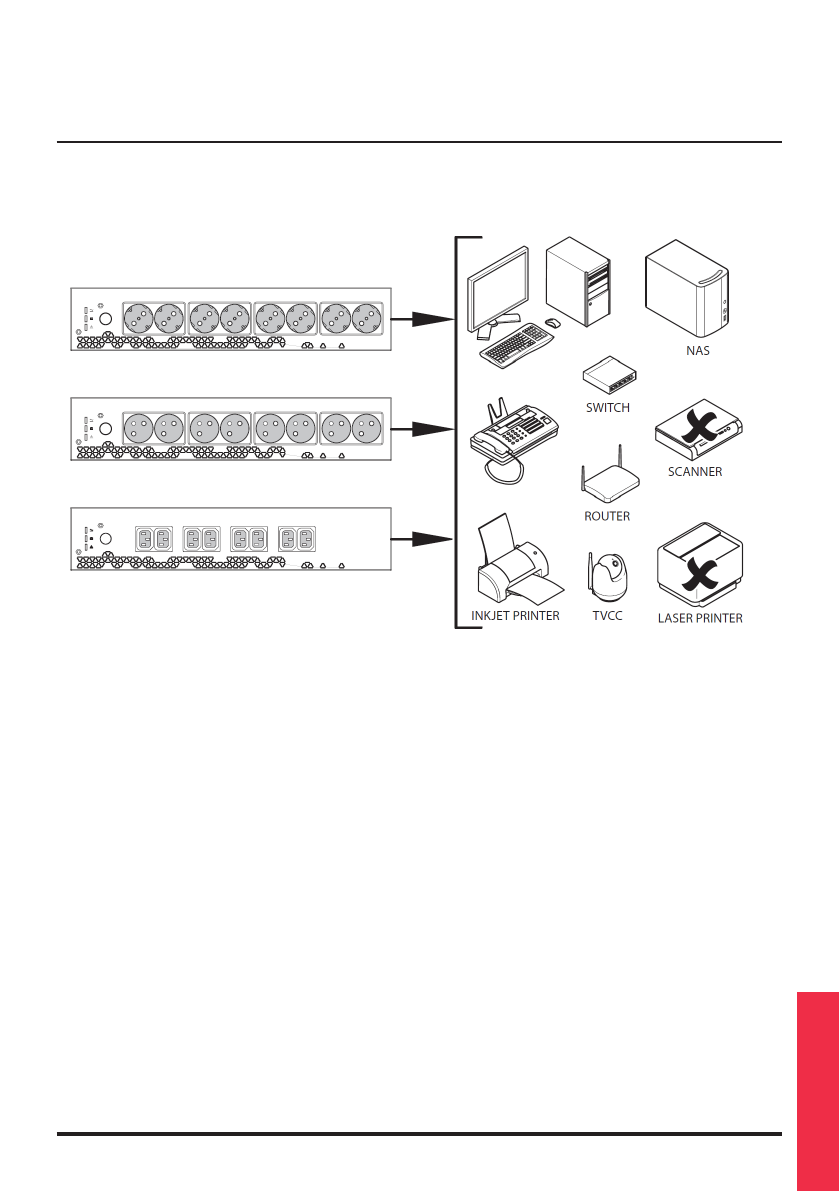 NAS

SWITCH

SCANNER

ROUTER

INKJET PRINTER

TVCC

LASER PRINTER