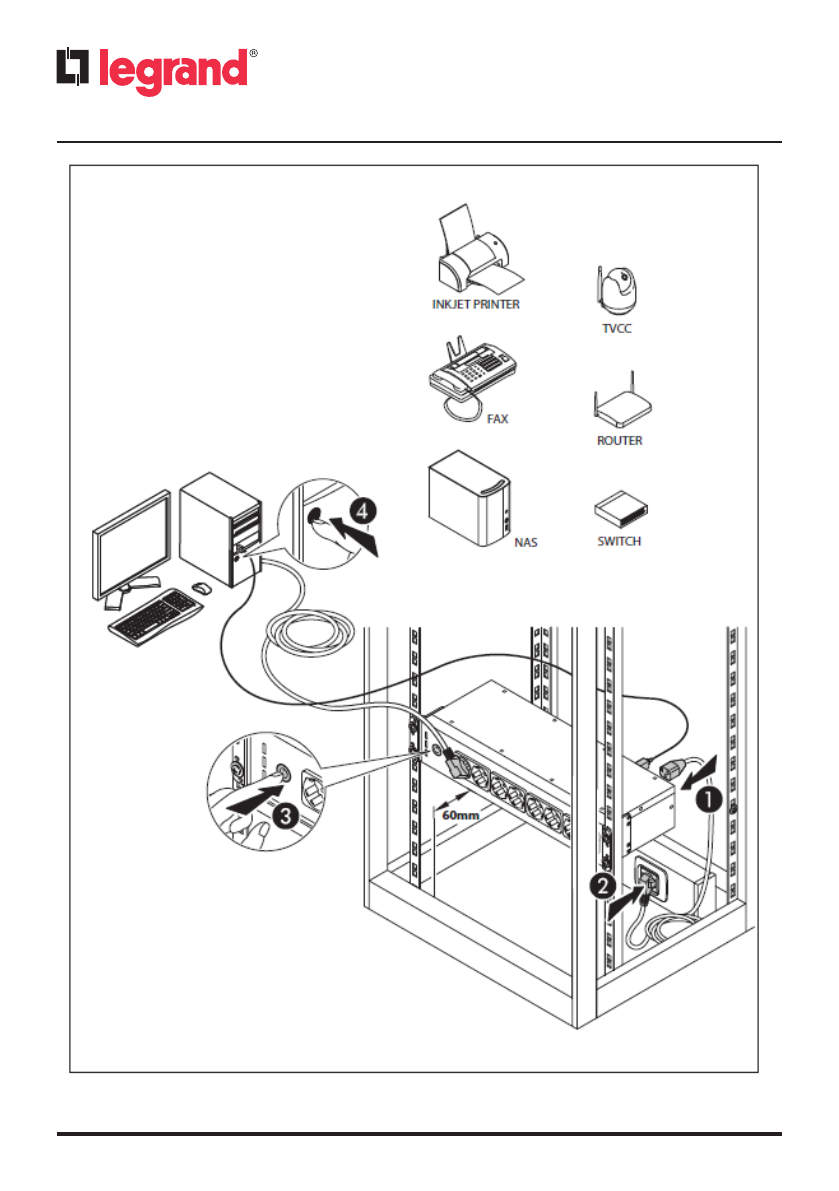 legrand®

INKJET PRINTER

TVCC

FAX

ROUTER

NAS

SWITCH

4

3

60mm

1

2