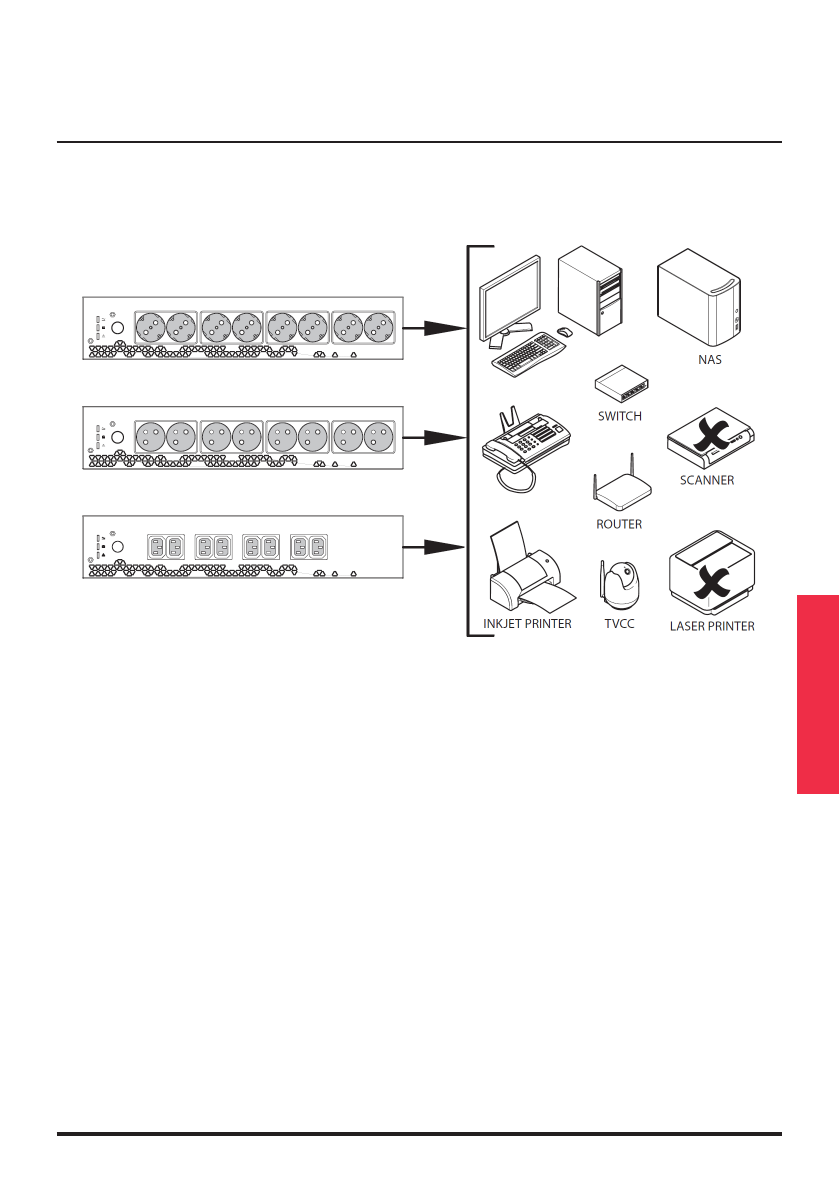 NAS

SWITCH

SCANNER

ROUTER

INKJET PRINTER

TVCC

LASER PRINTER