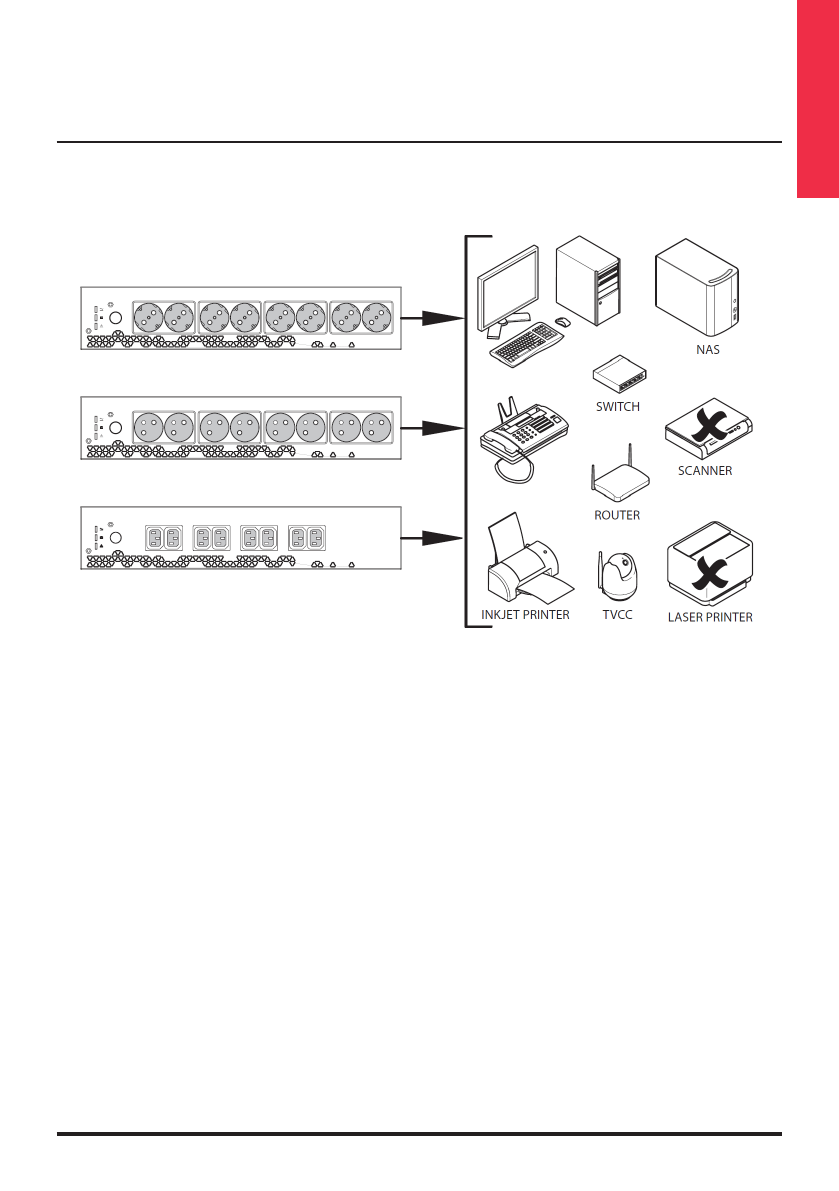 NAS

SWITCH

SCANNER

ROUTER

INKJET PRINTER

TVCC

LASER PRINTER