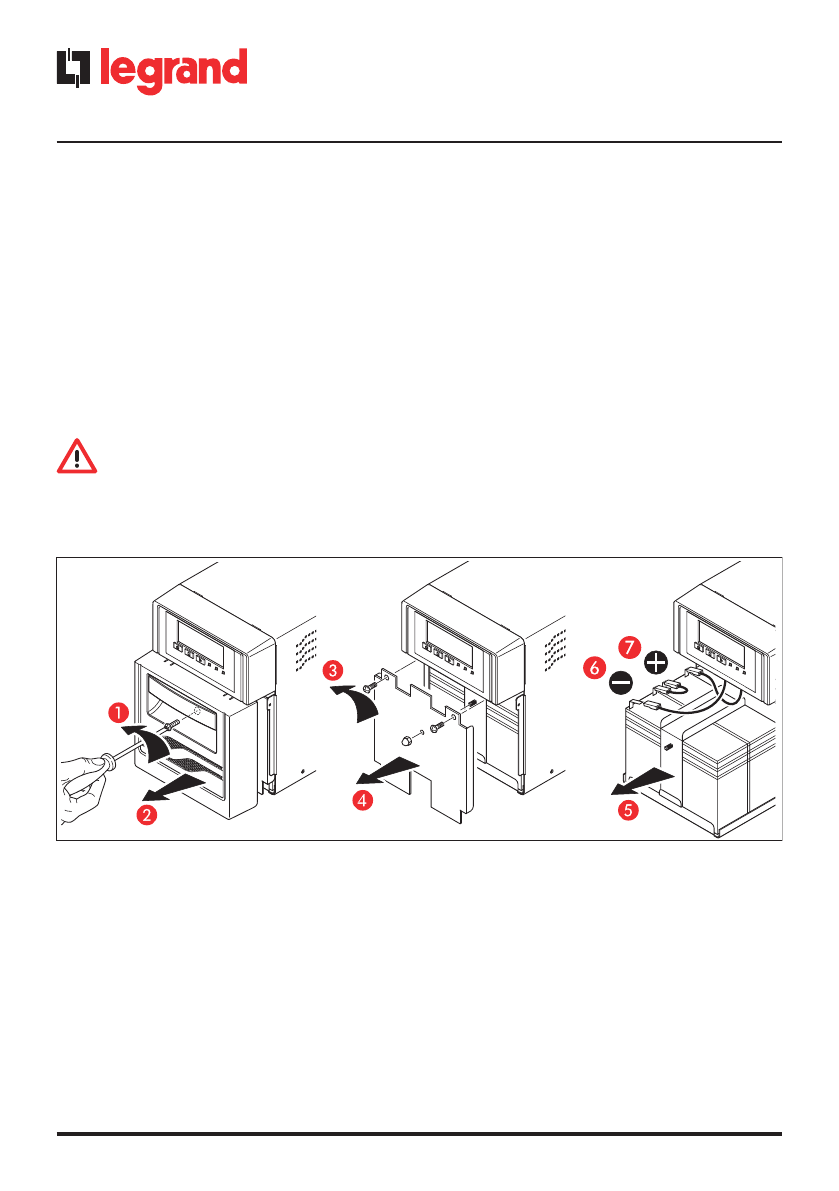 legrand

1

2

3

4

5

6

7