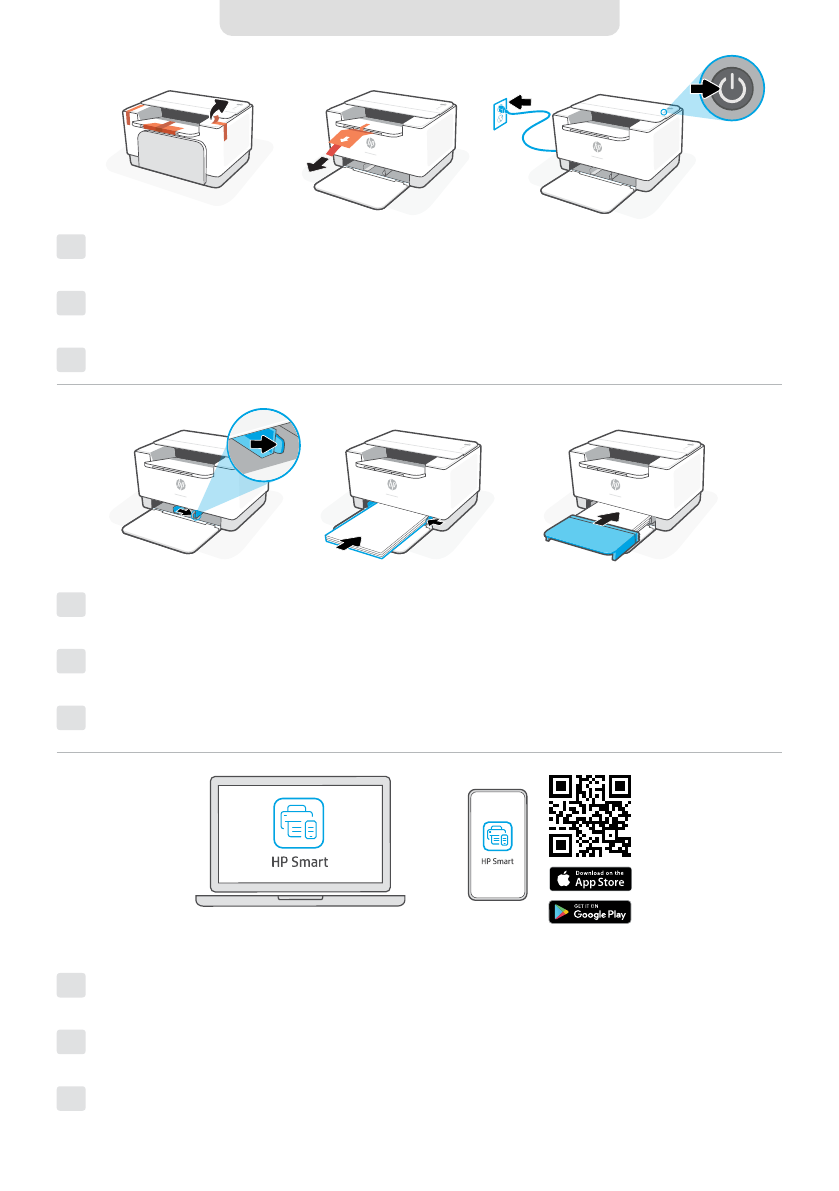 HP Smart

HP Smart

Download on the App Store

GET IT ON Google Play